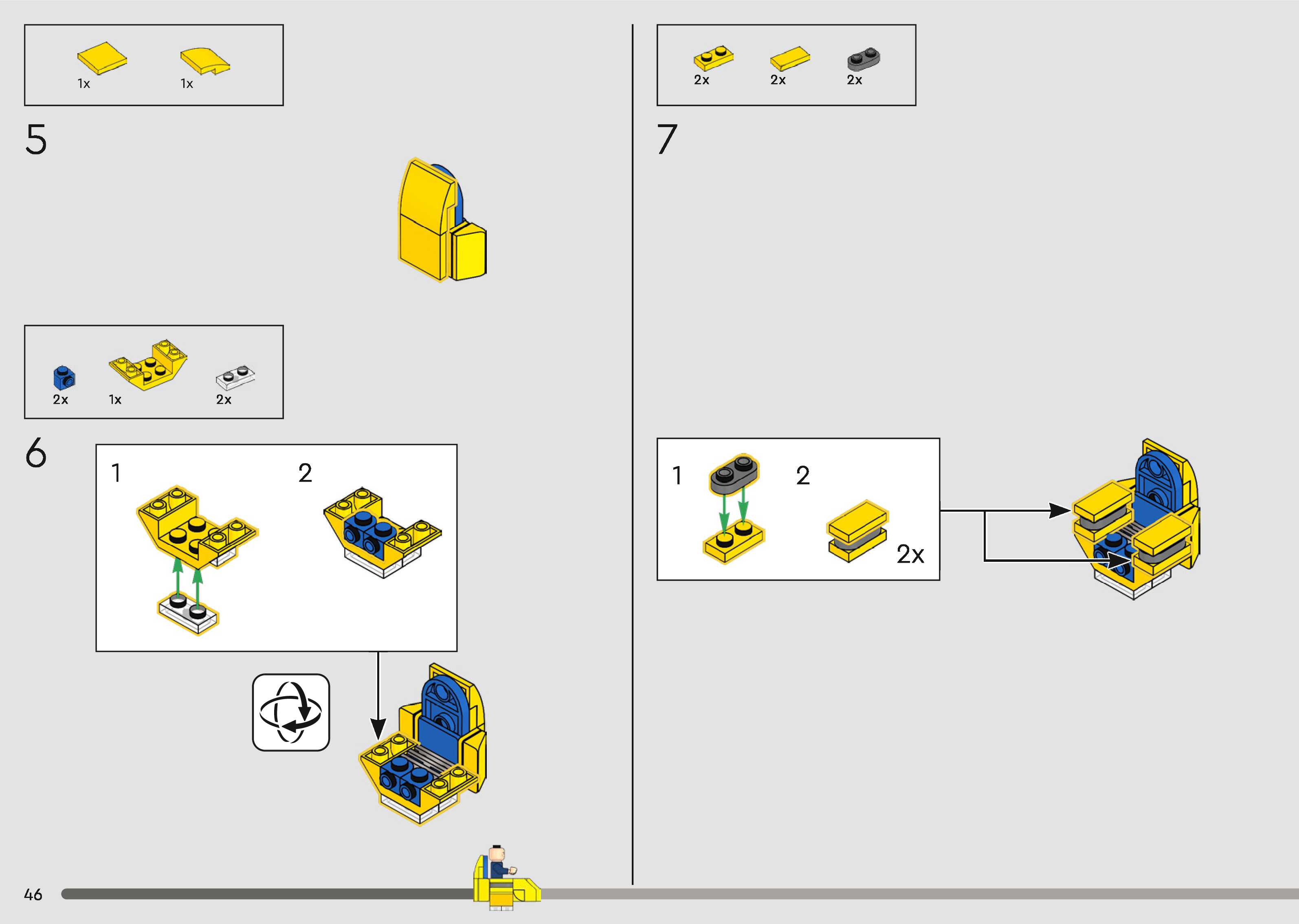 1x 1x

5

2x 1x 2x

6

1

2

2x 2x 2x

7

1

2

2x

46