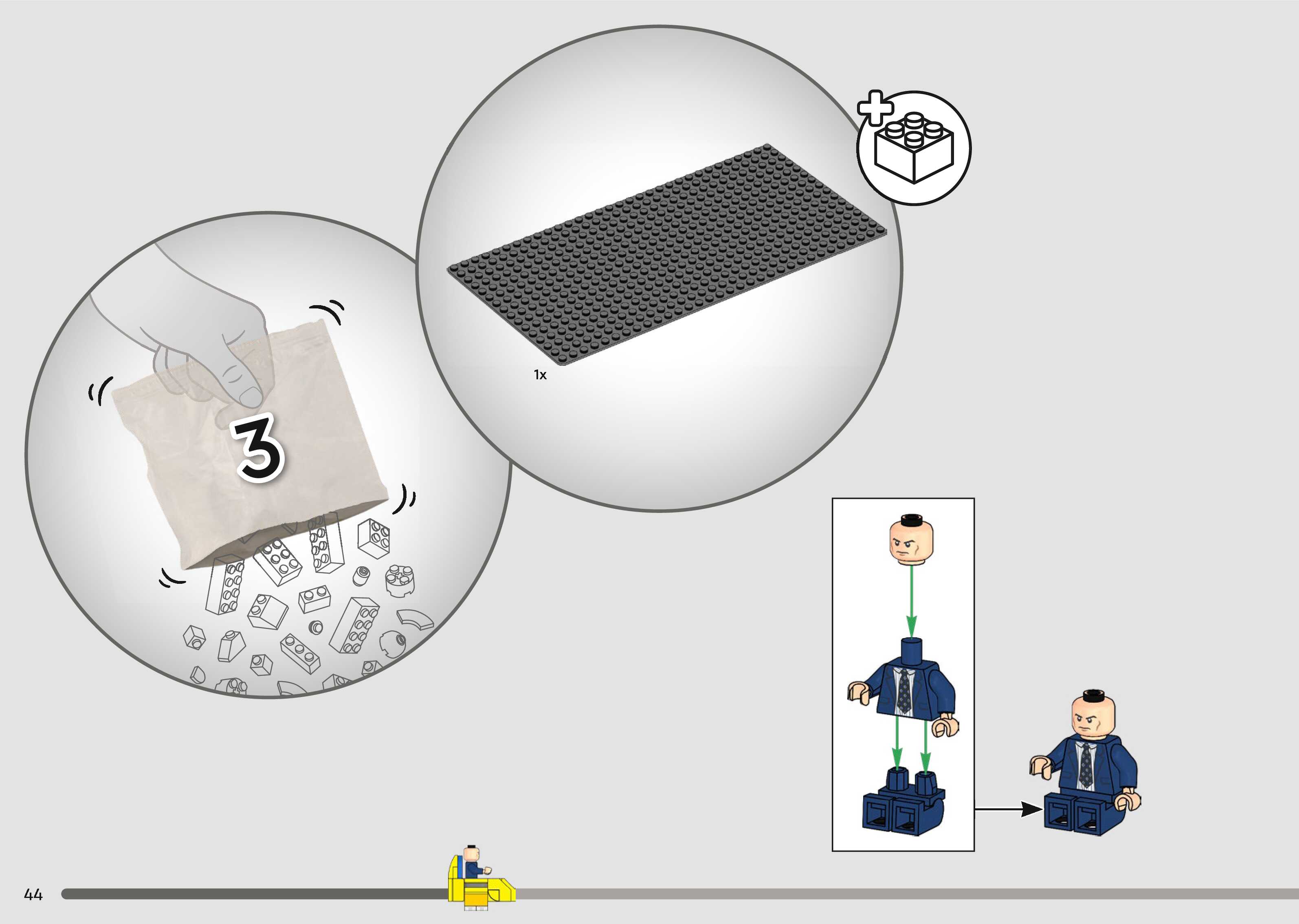 3

1x

44