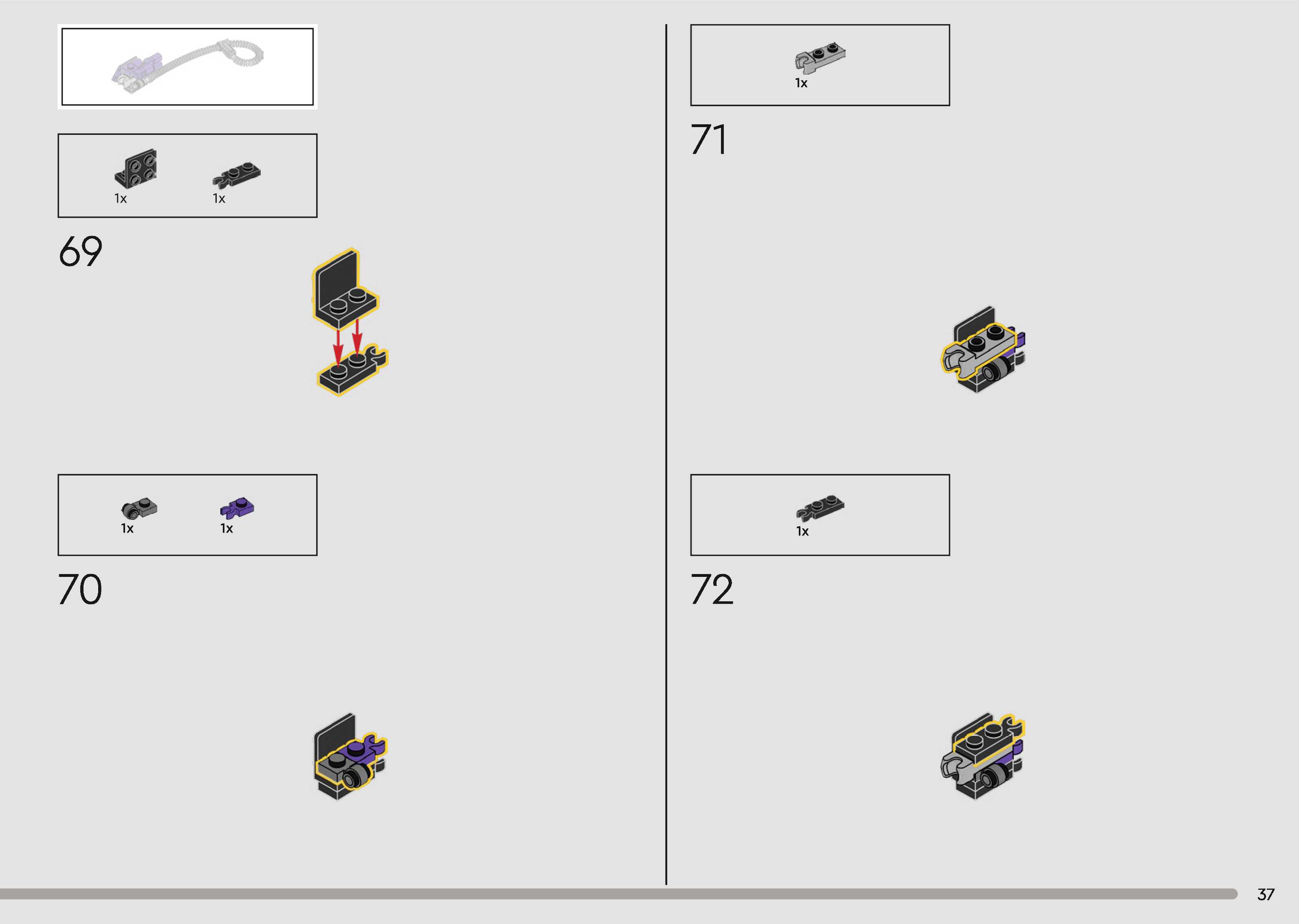 1x

1x

69

1x

1x

70

1x

71

1x

72

37