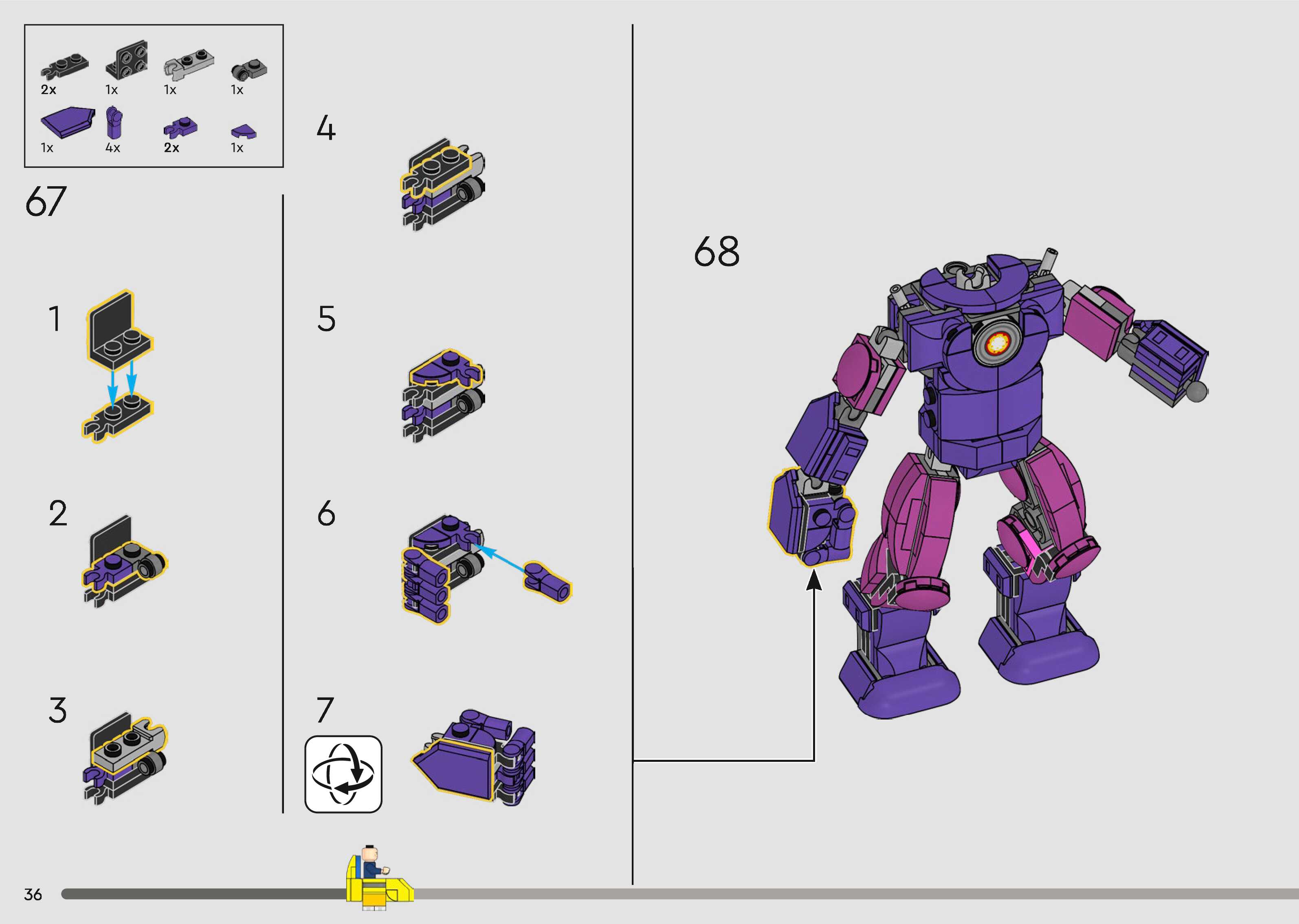 2x 1x 1x 1x
1x 4x 2x 1x

67

1

2

3

4

5

6

7

68

36