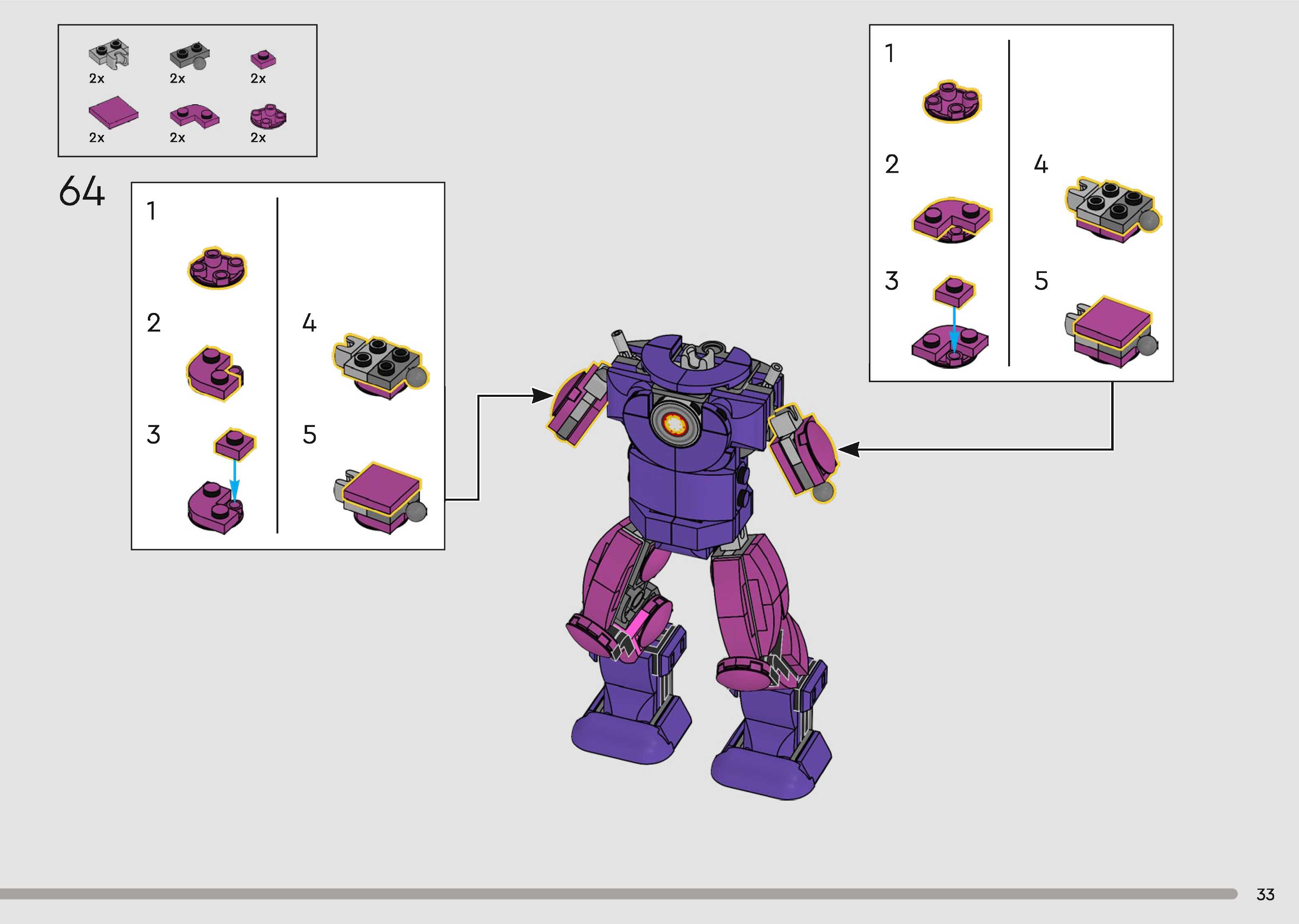 2x 2x 2x
2x 2x 2x

64

1
2
3
4
5

1
2
3
4
5

33