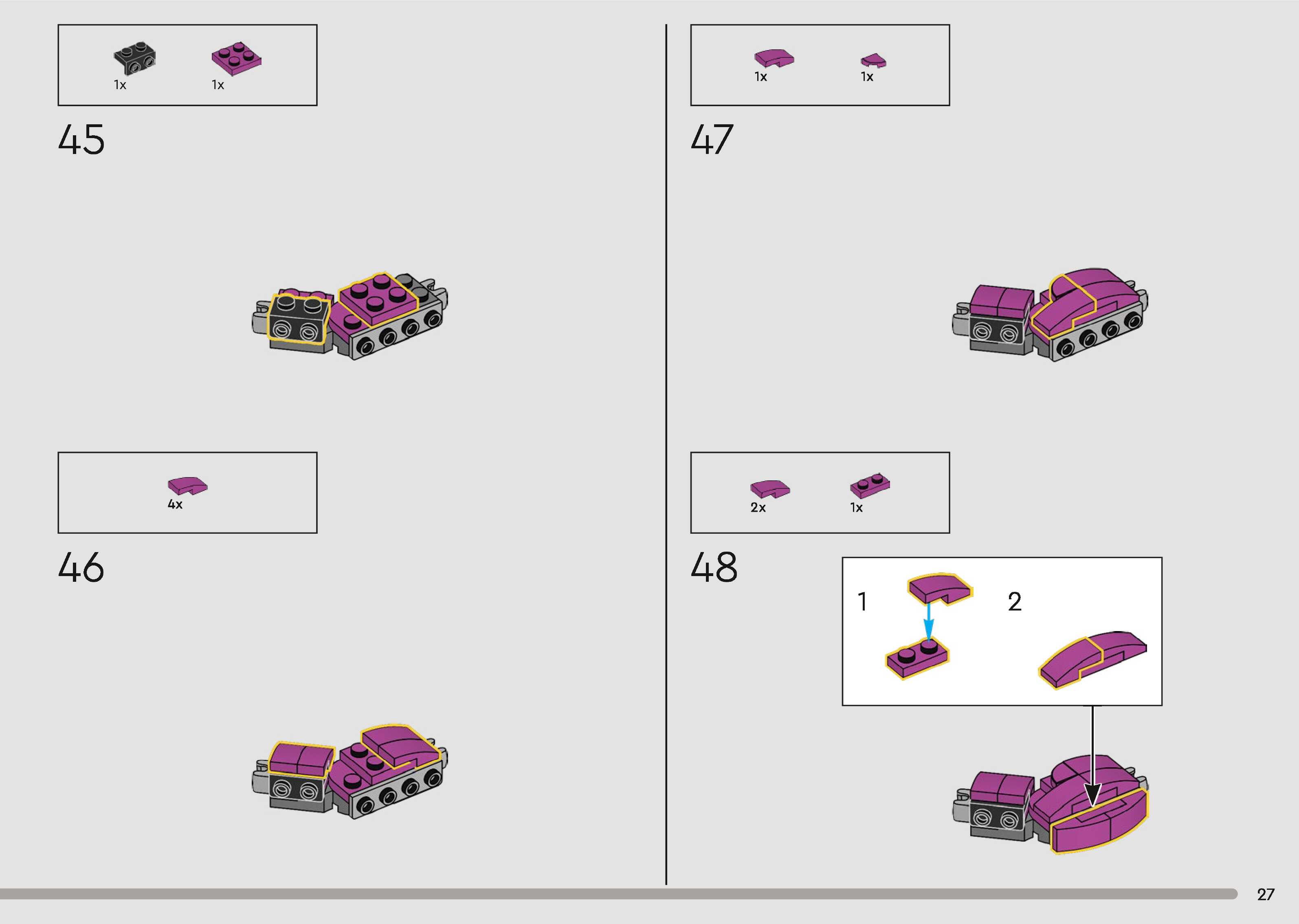 1x 1x

45

4x

46

1x 1x

47

2x 1x

48

1

2

27