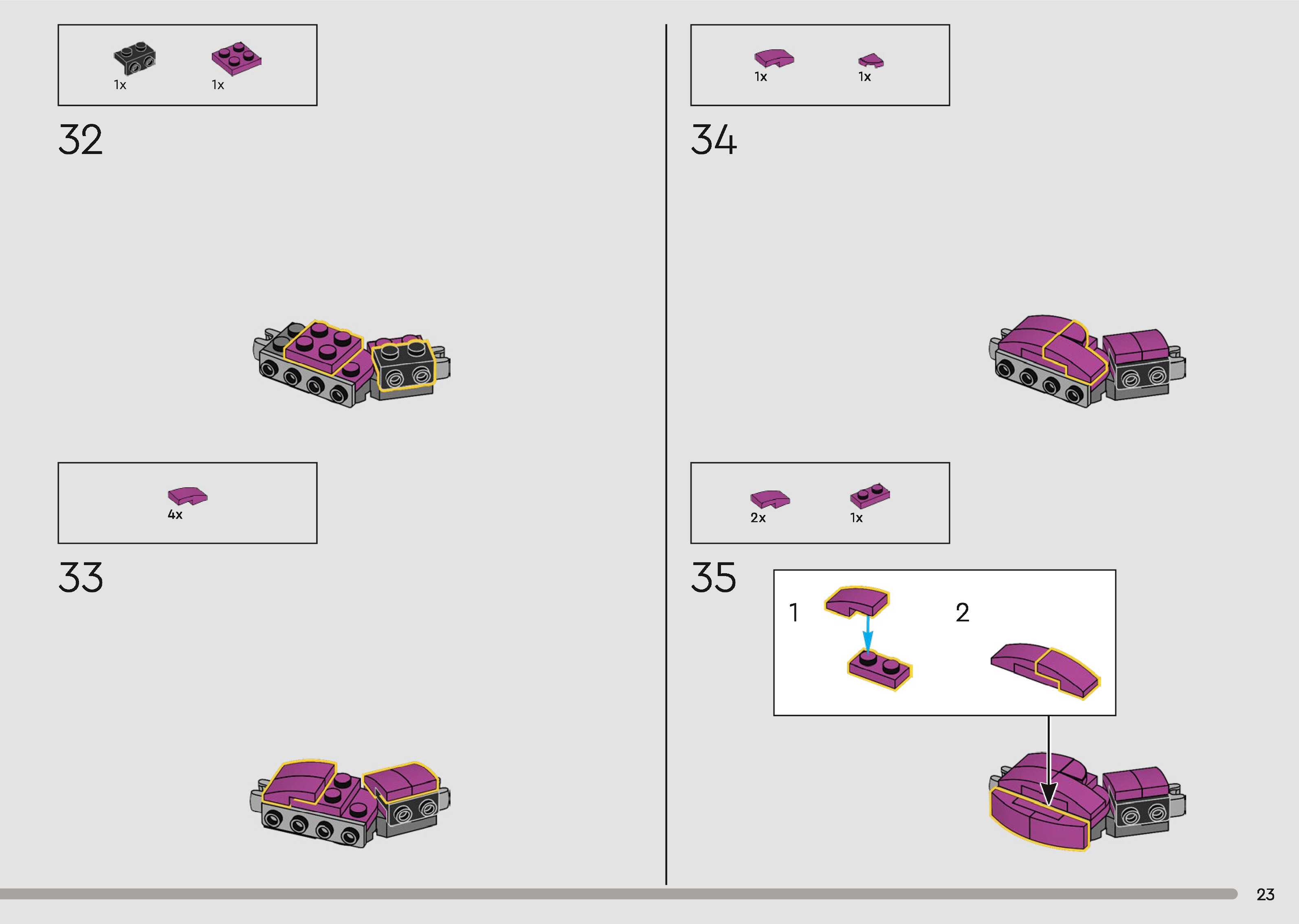 1x
1x

32

4x

33

1x
1x

34

2x
1x

35

1
2

23