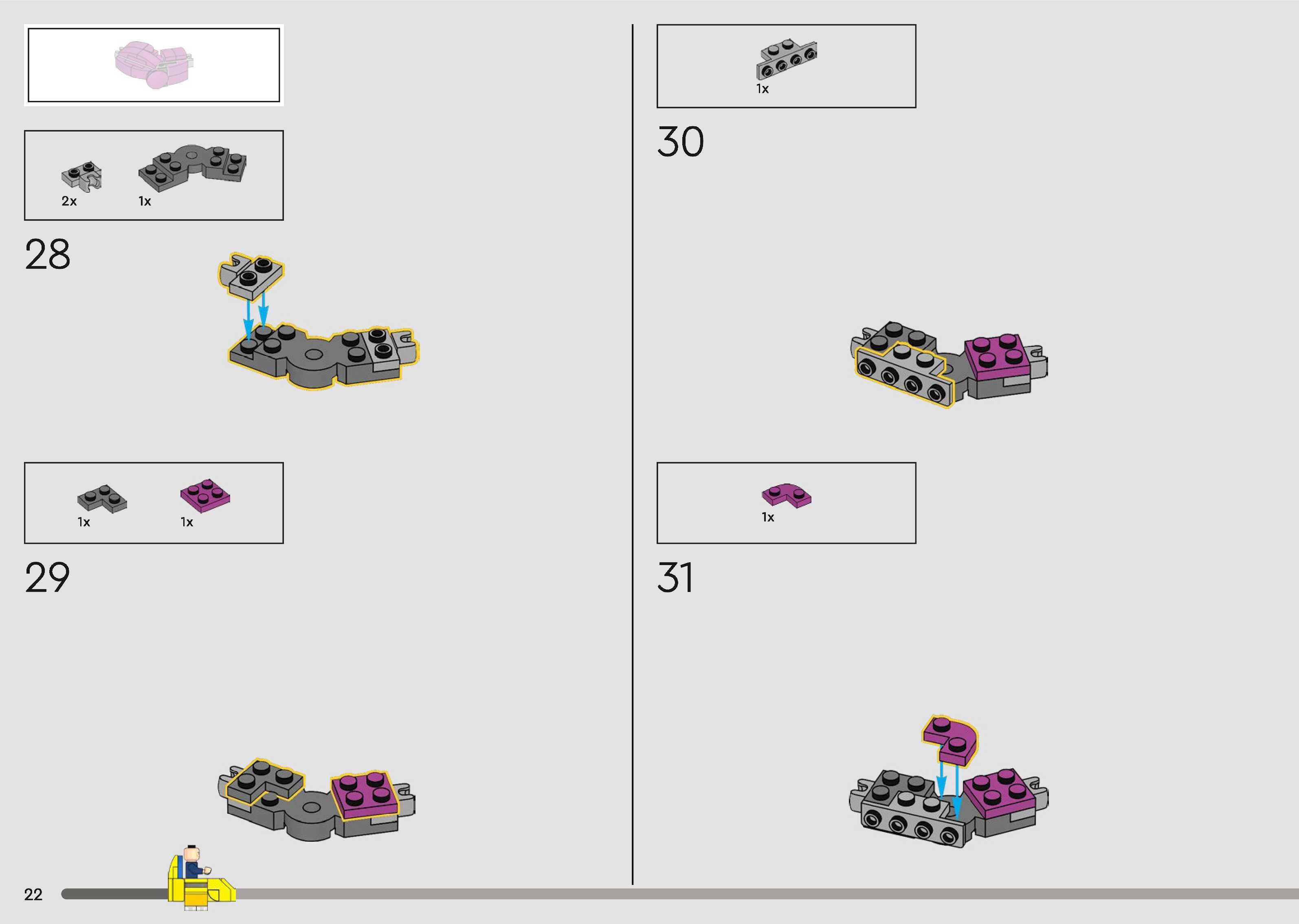 2x
1x

28

1x
1x

29

1x

30

1x

31

22