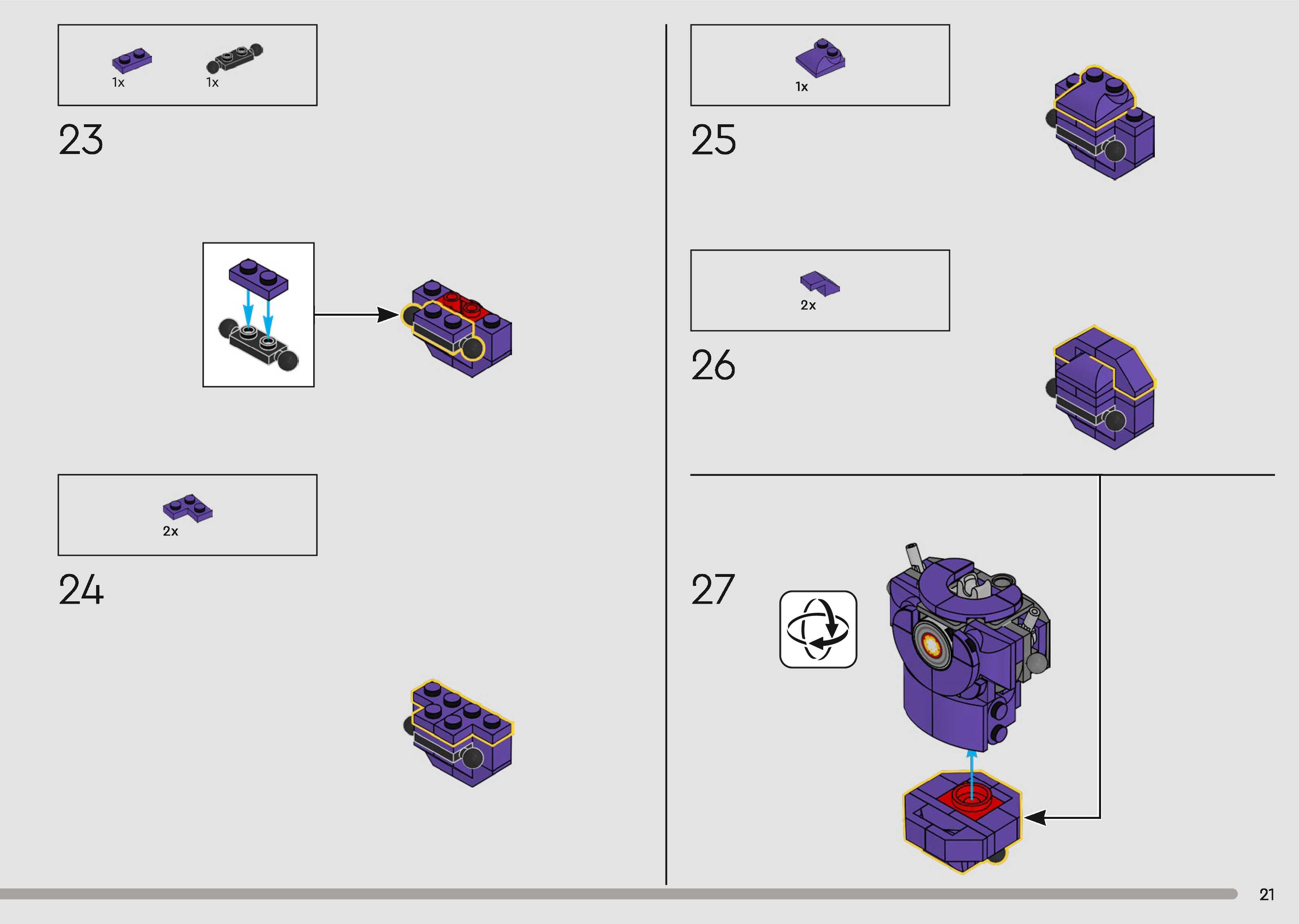 1x 1x

23

2x

24

1x

25

2x

26

27

21