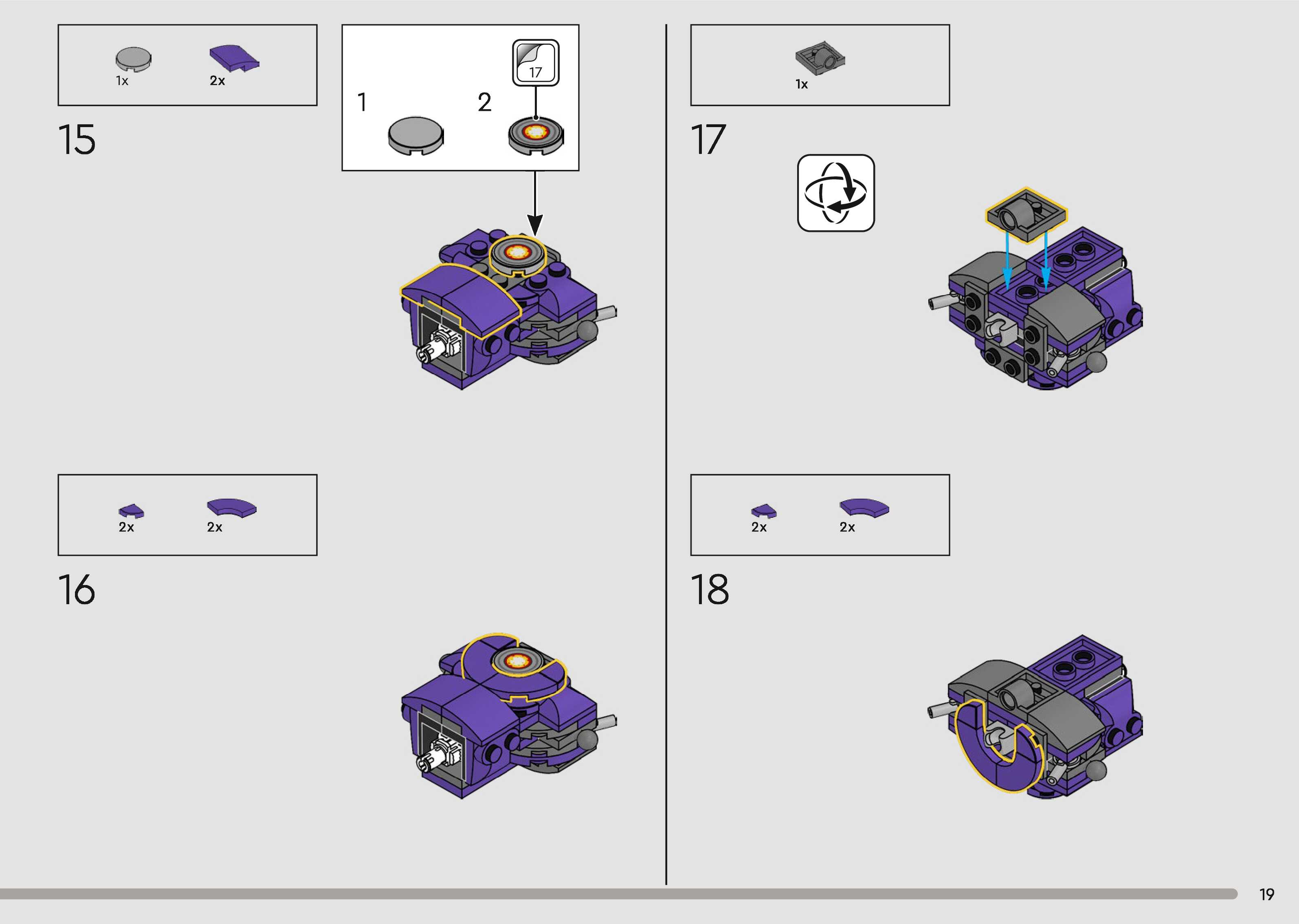 1x 2x

15

1 2

17

2x 2x

16

1x

17

2x 2x

18

19