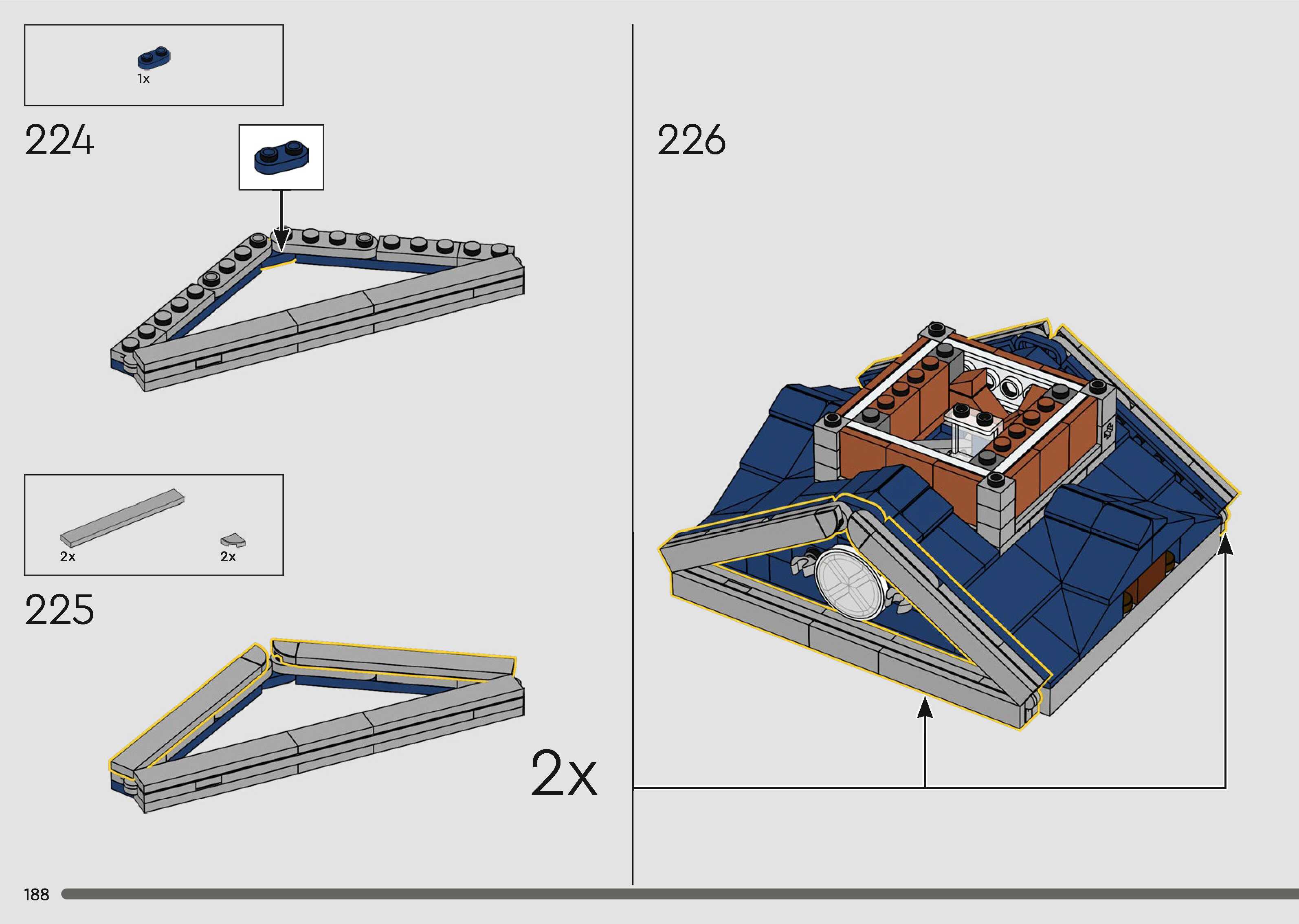 1x

224

2x

2x

225

2x

226

188