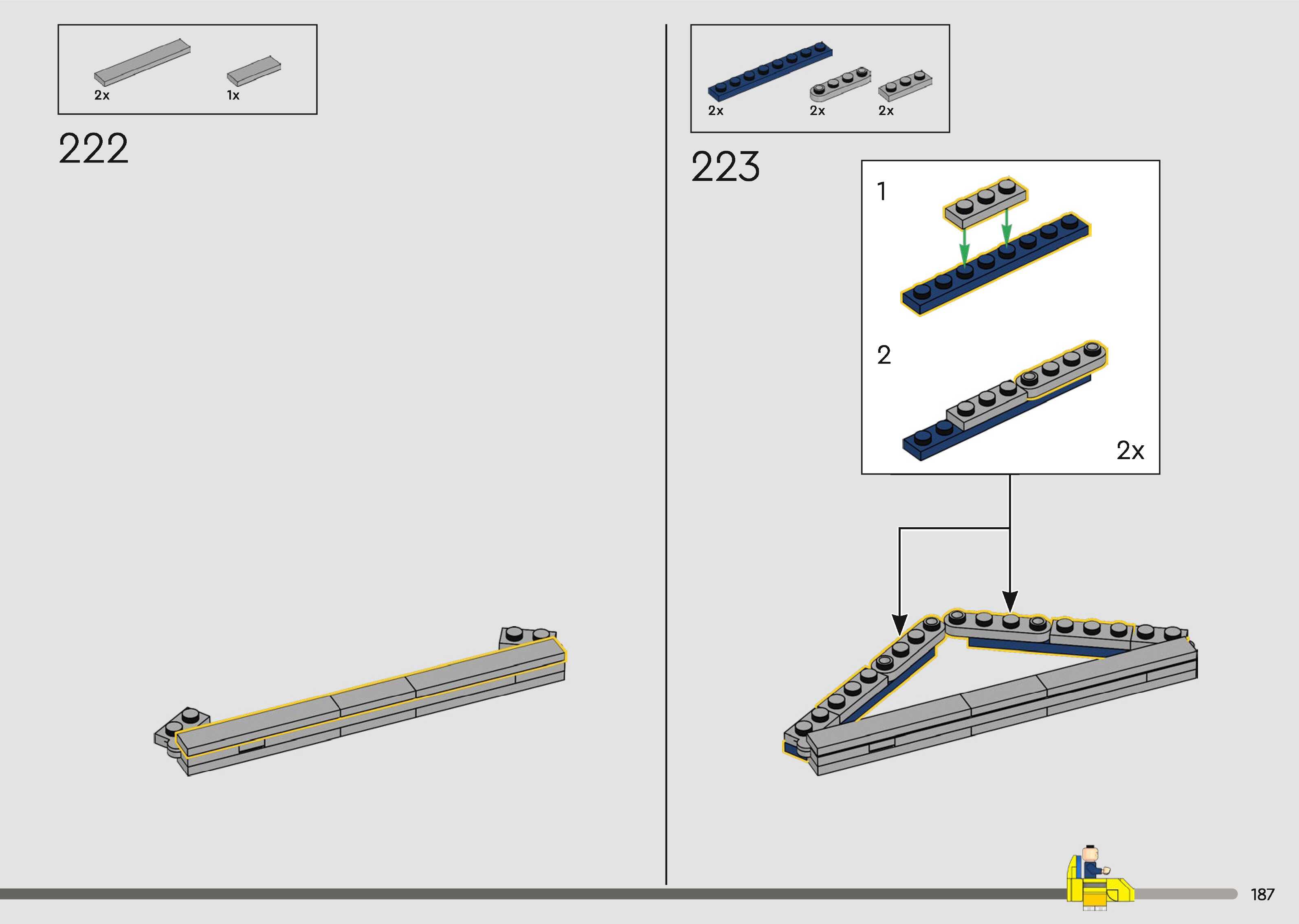 2x
1x

222

2x
2x
2x

223

1

2

2x

187