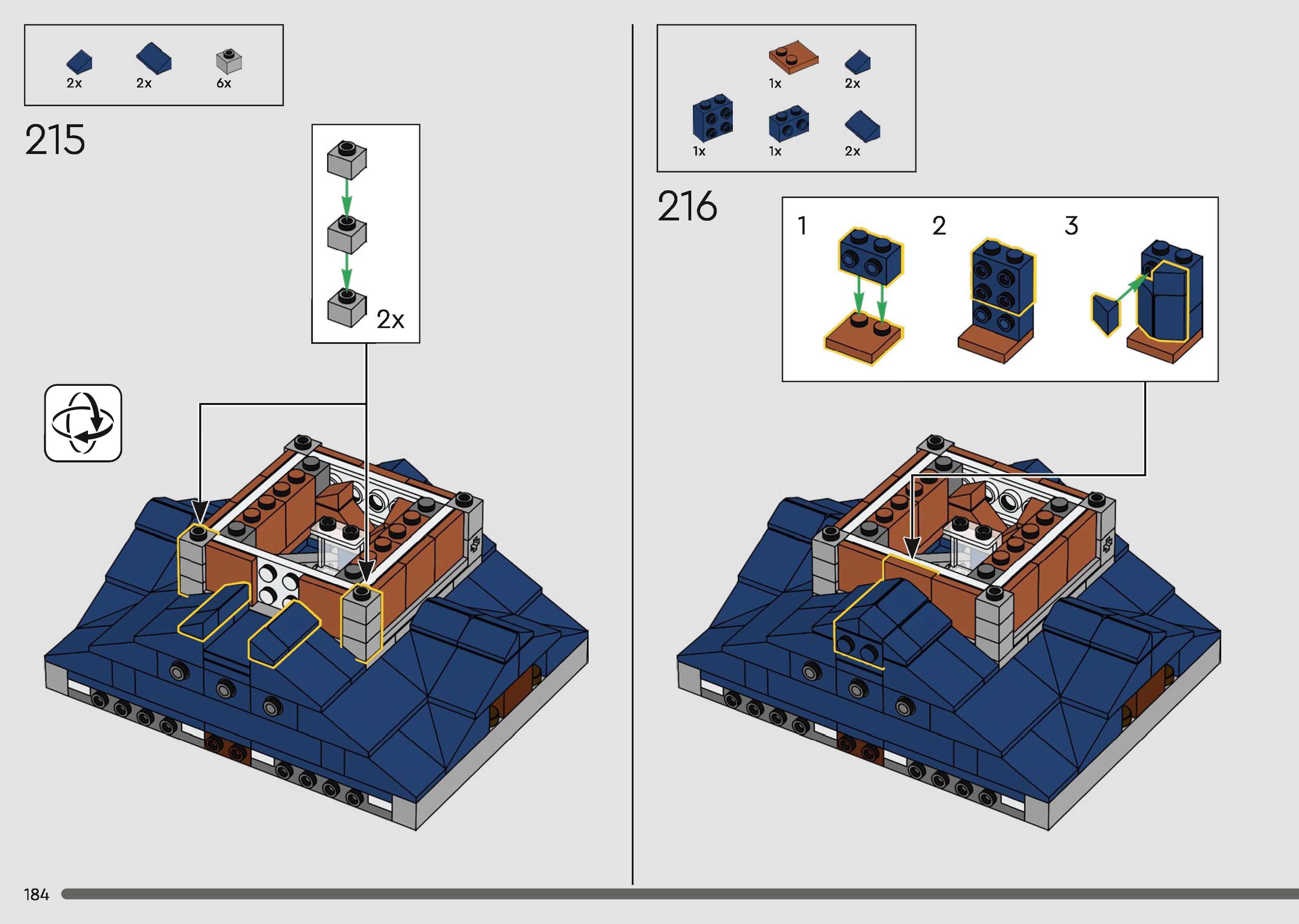 2x 2x 6x

215

2x

1x 2x

1x 1x 2x

216

1 2 3

184