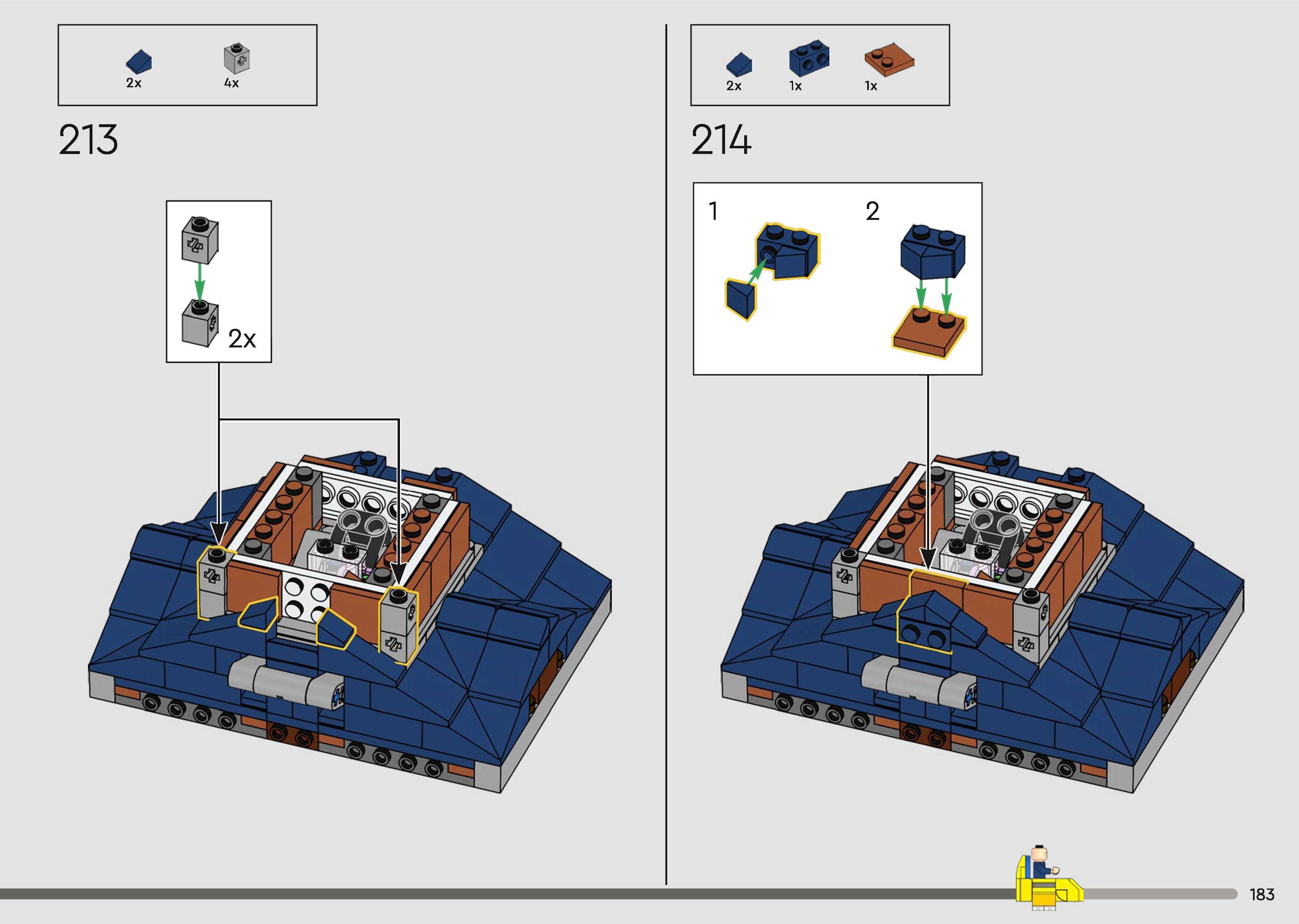 2x 4x

213

2x

2x 1x 1x

214

1

2

183