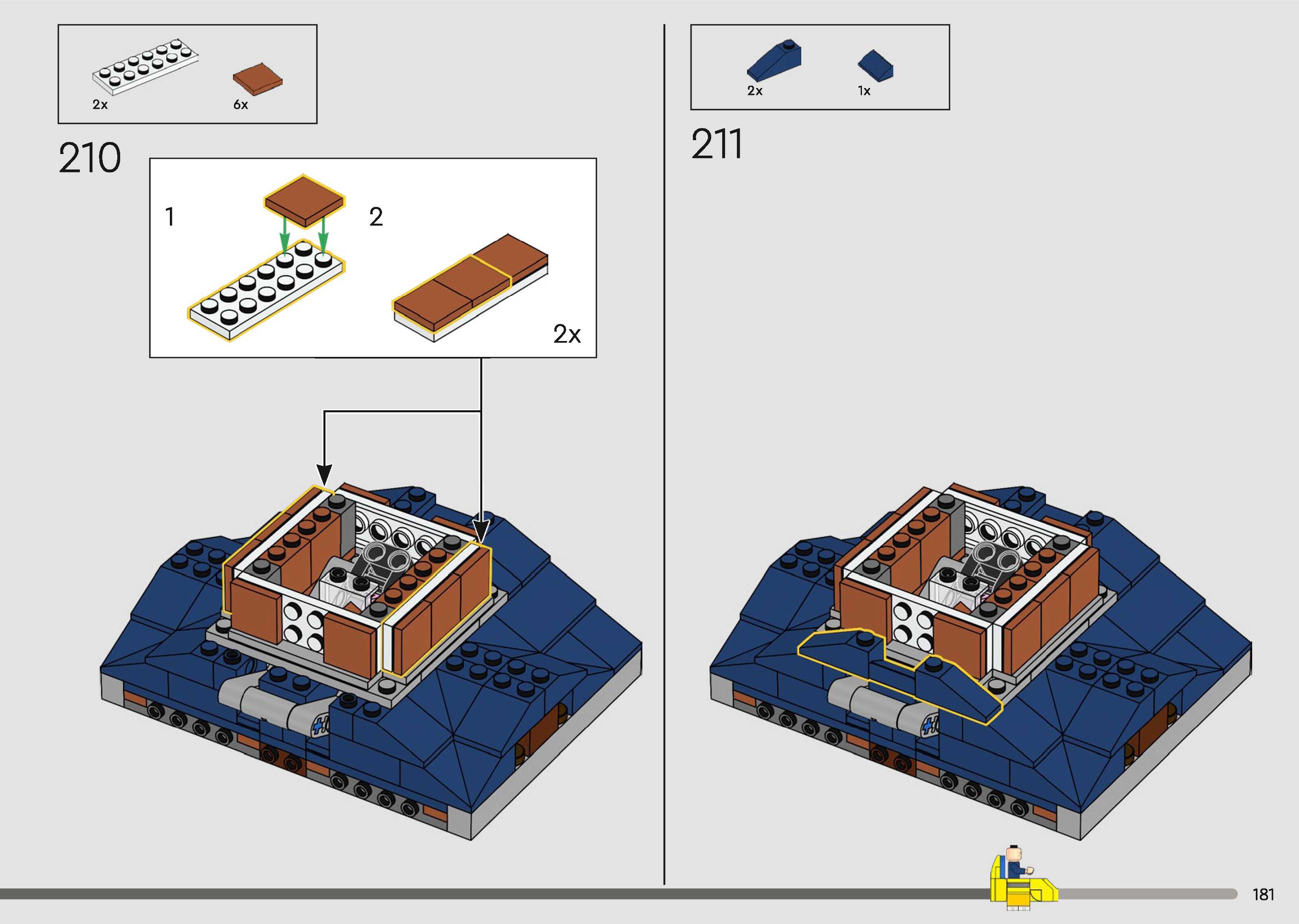 2x
6x

210

1
2
2x

2x
1x

211

181