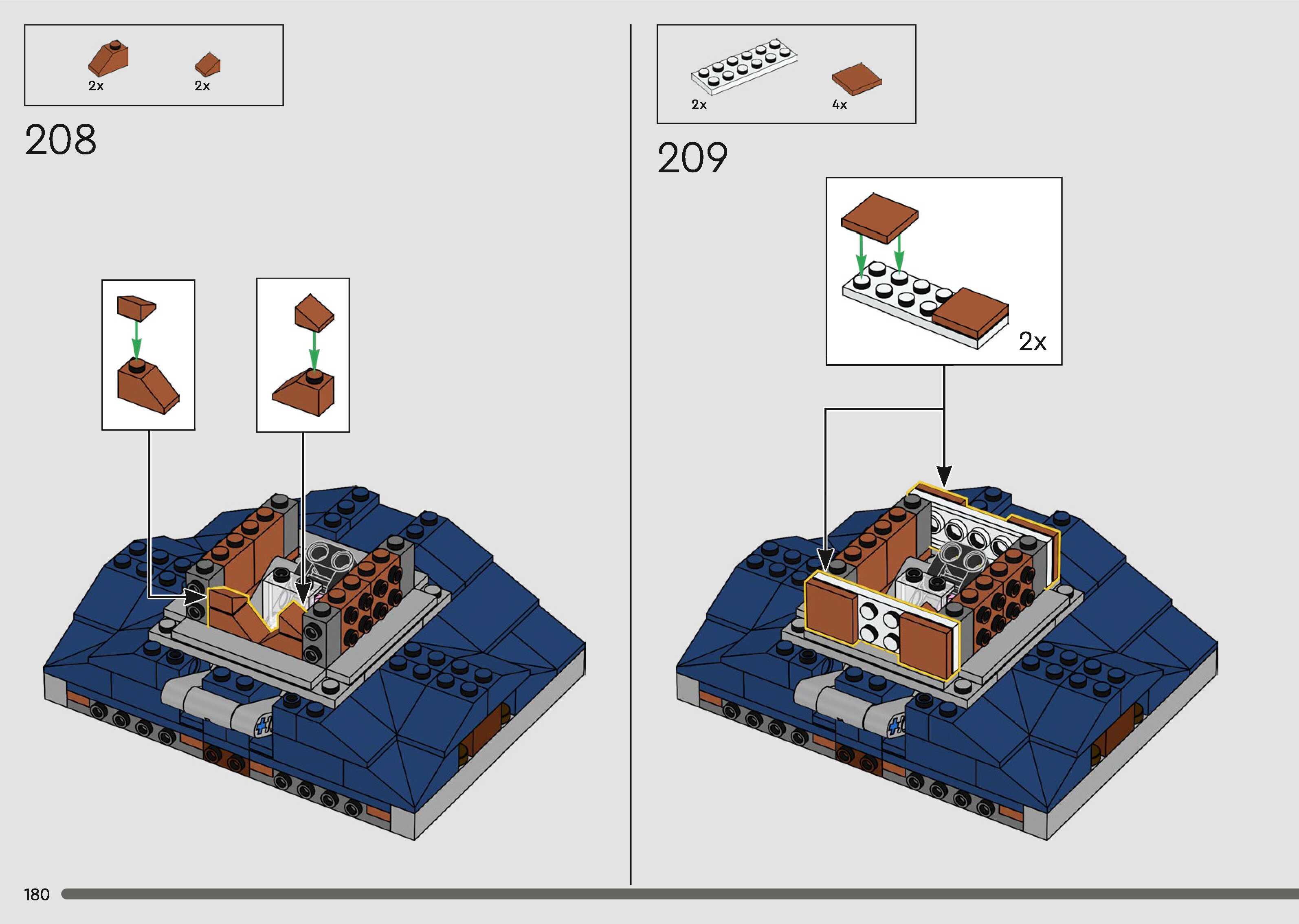 2x 2x

208

2x 4x

209

2x

180