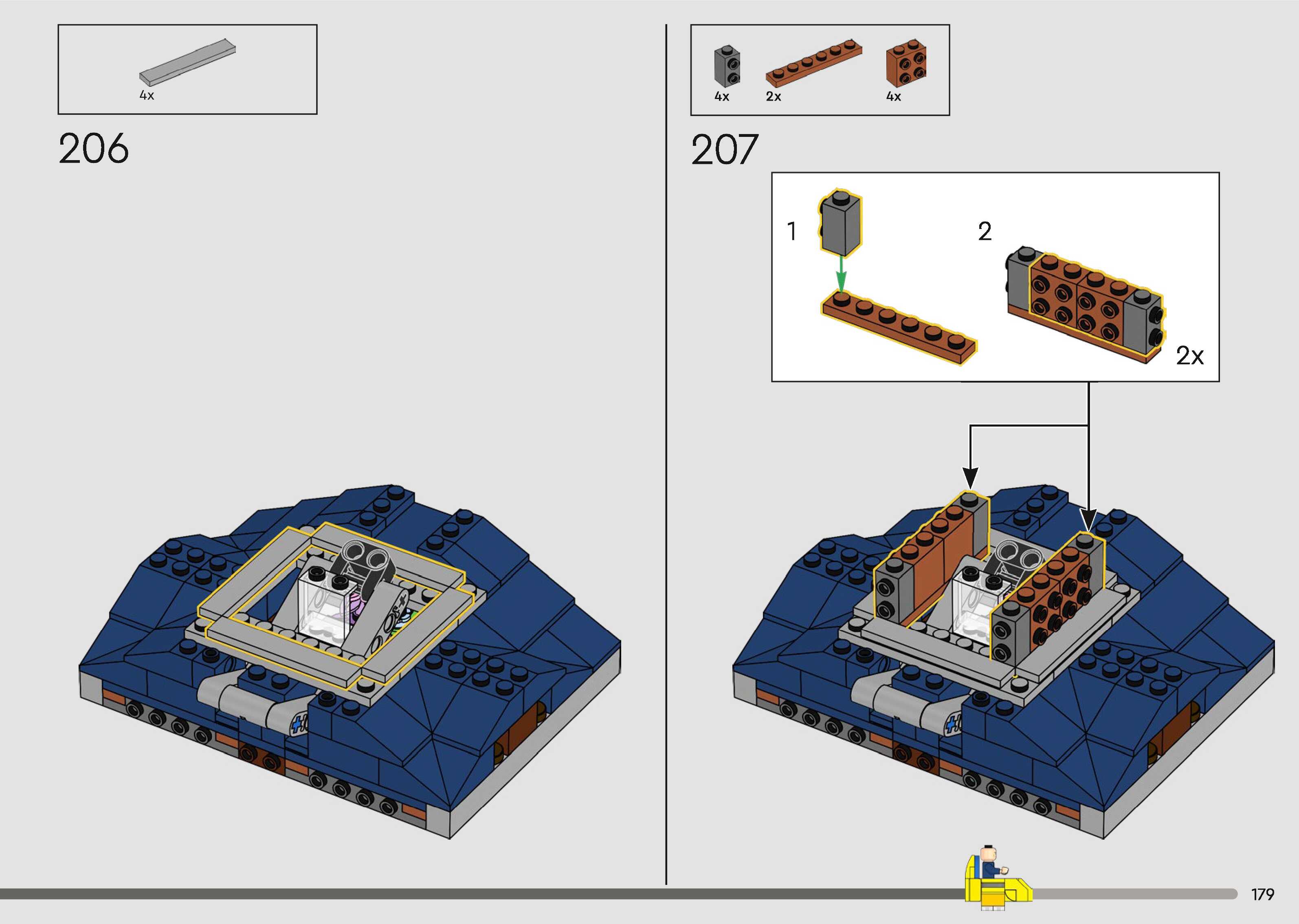 4x

206

4x 2x 4x

207

1

2

2x

179