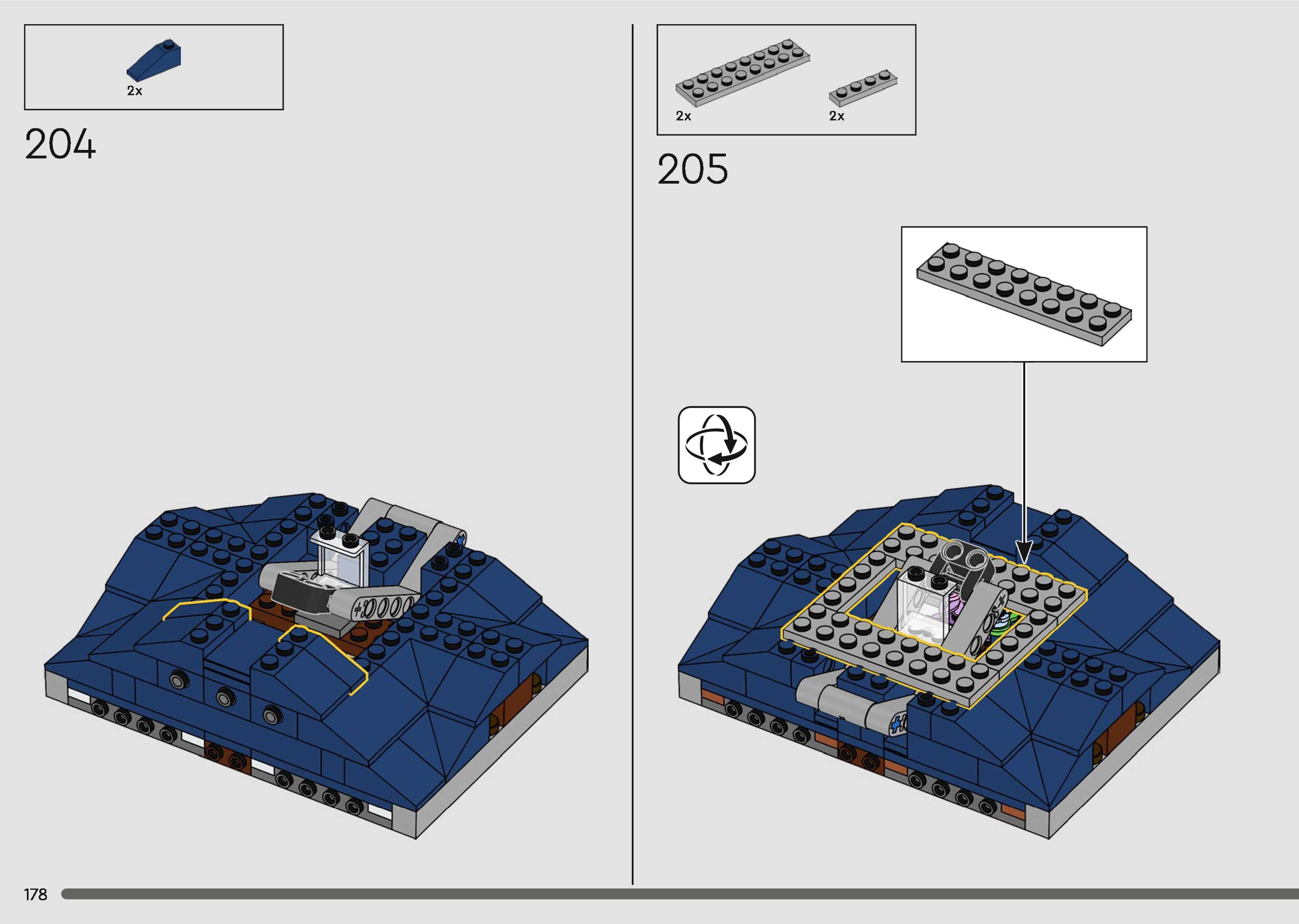 2x

204

2x

2x

205

178