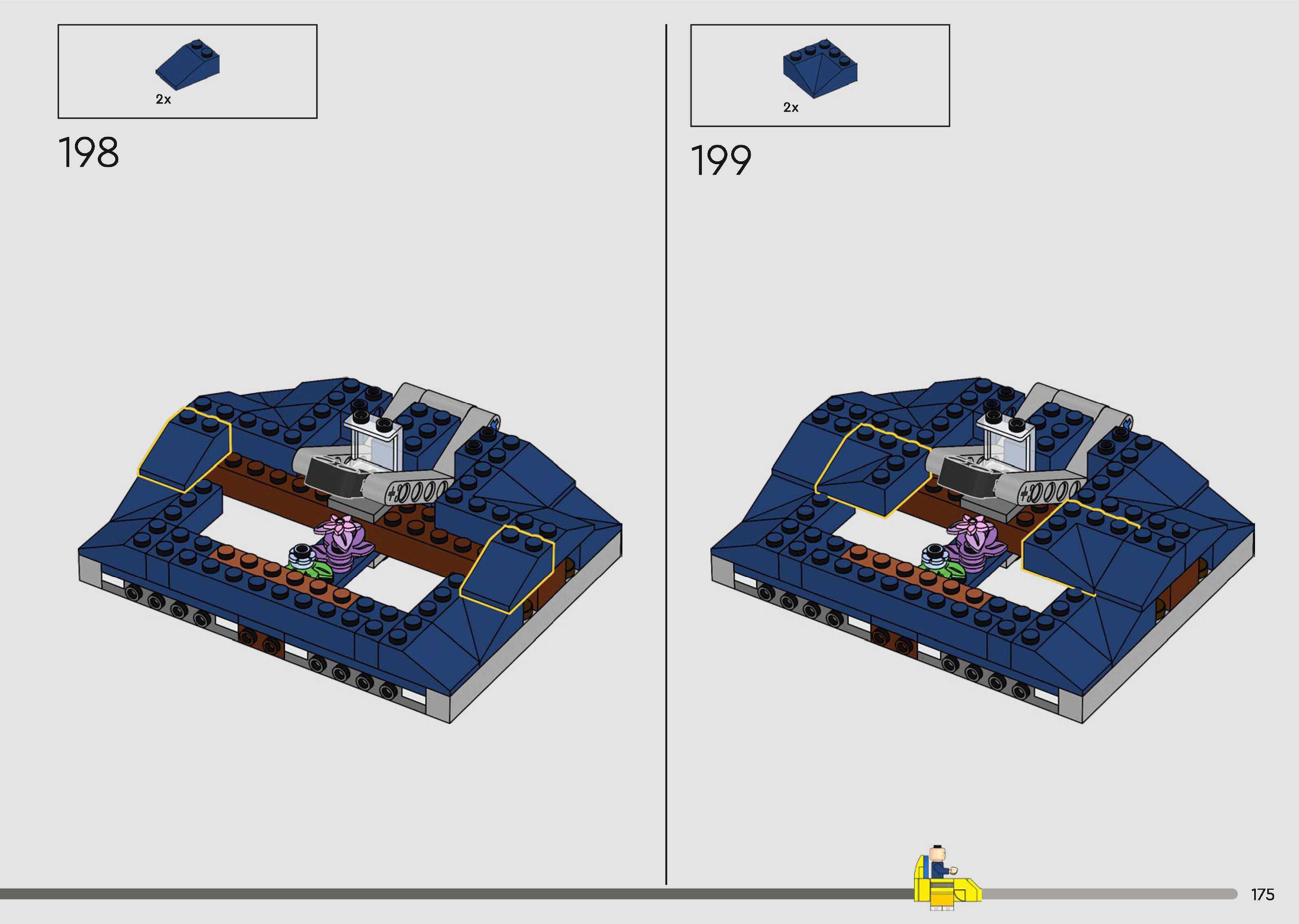 2x

198

2x

199

175