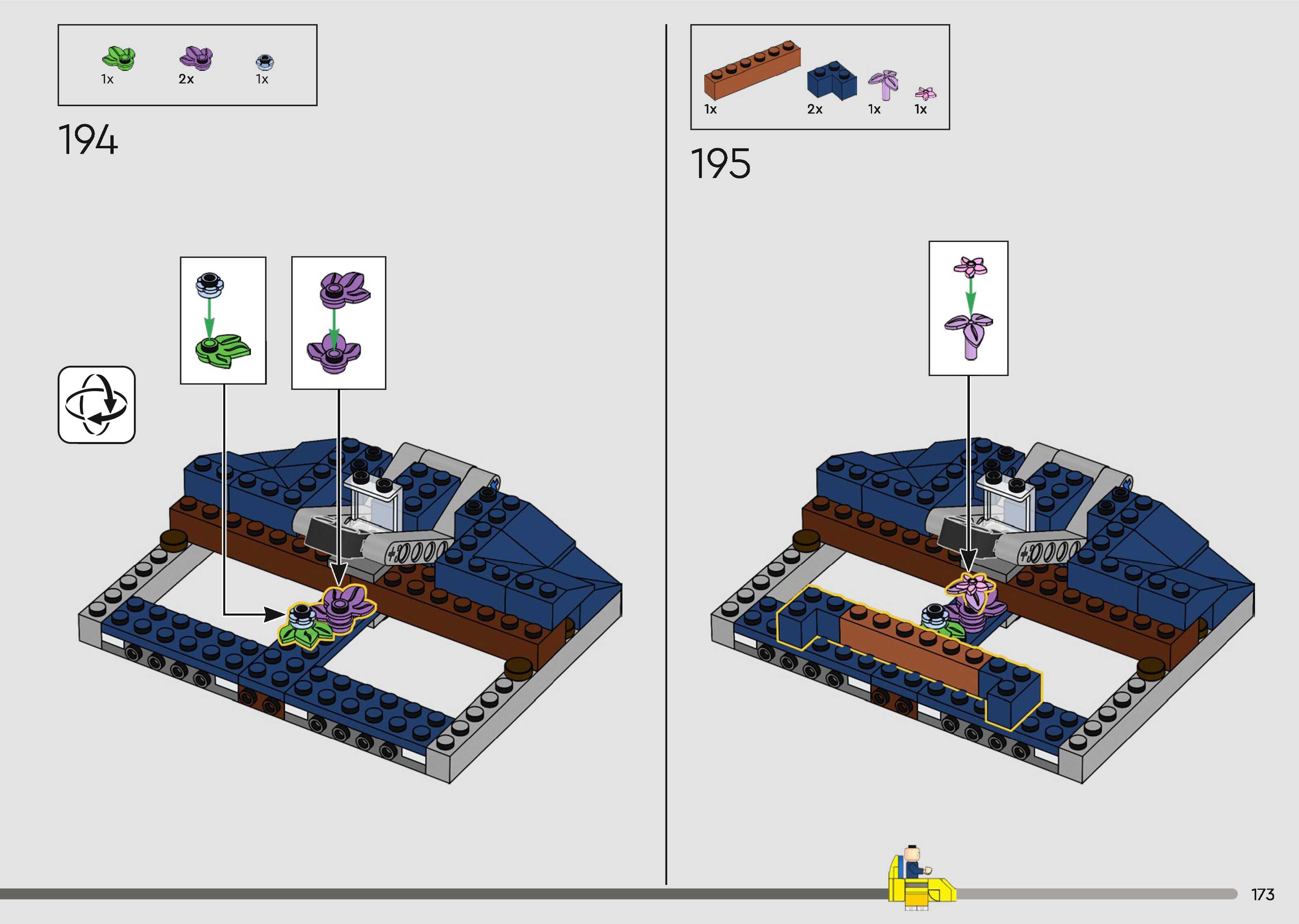 1x 2x 1x

194

1x 2x 1x 1x

195

173