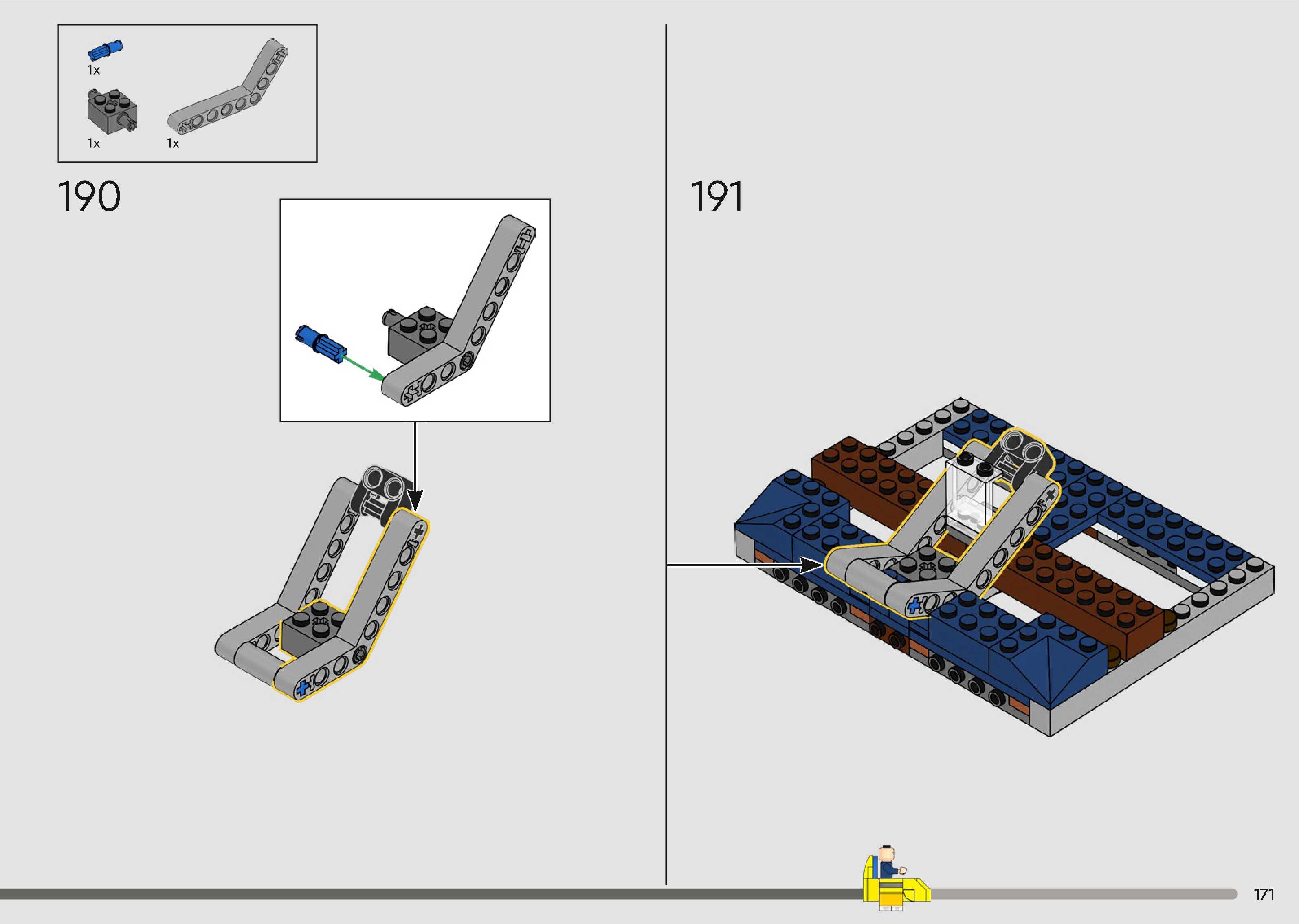 1x
1x
1x

190

191

171