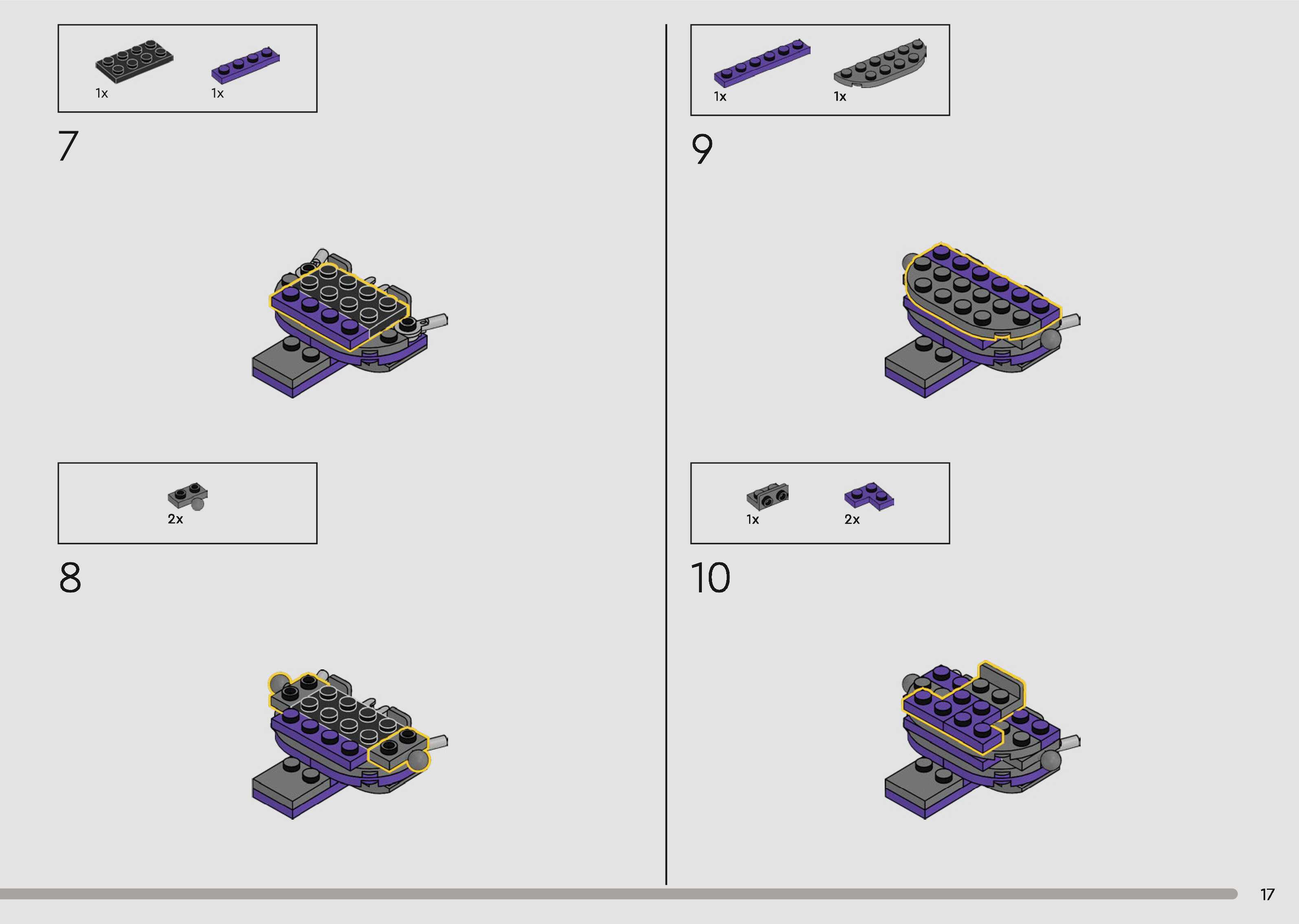 1x 1x

7

2x

8

1x 1x

9

1x 2x

10

17