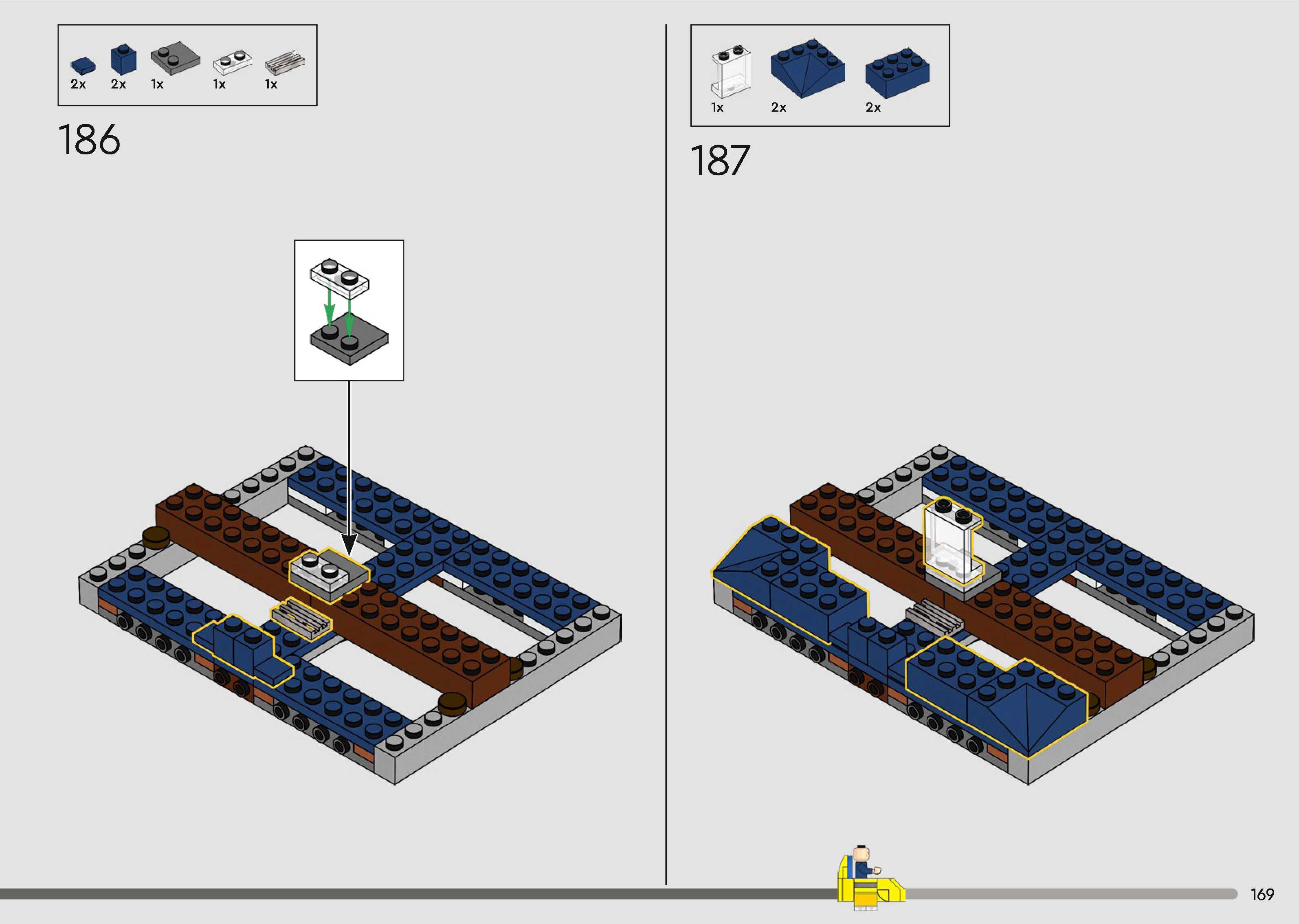 2x 2x 1x 1x 1x

186

1x 2x 2x

187

169