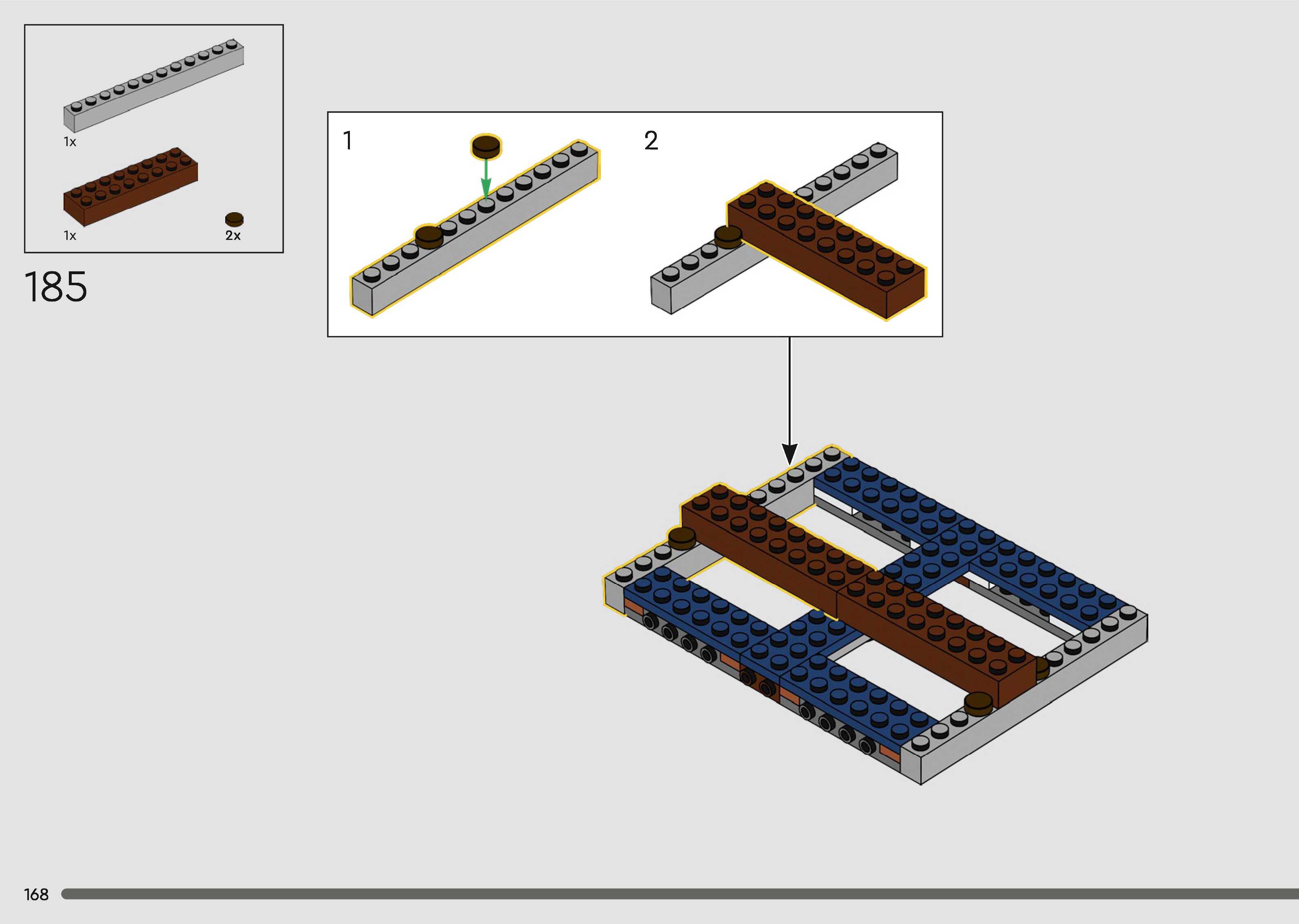 1x

1x

2x

185

1

2

168