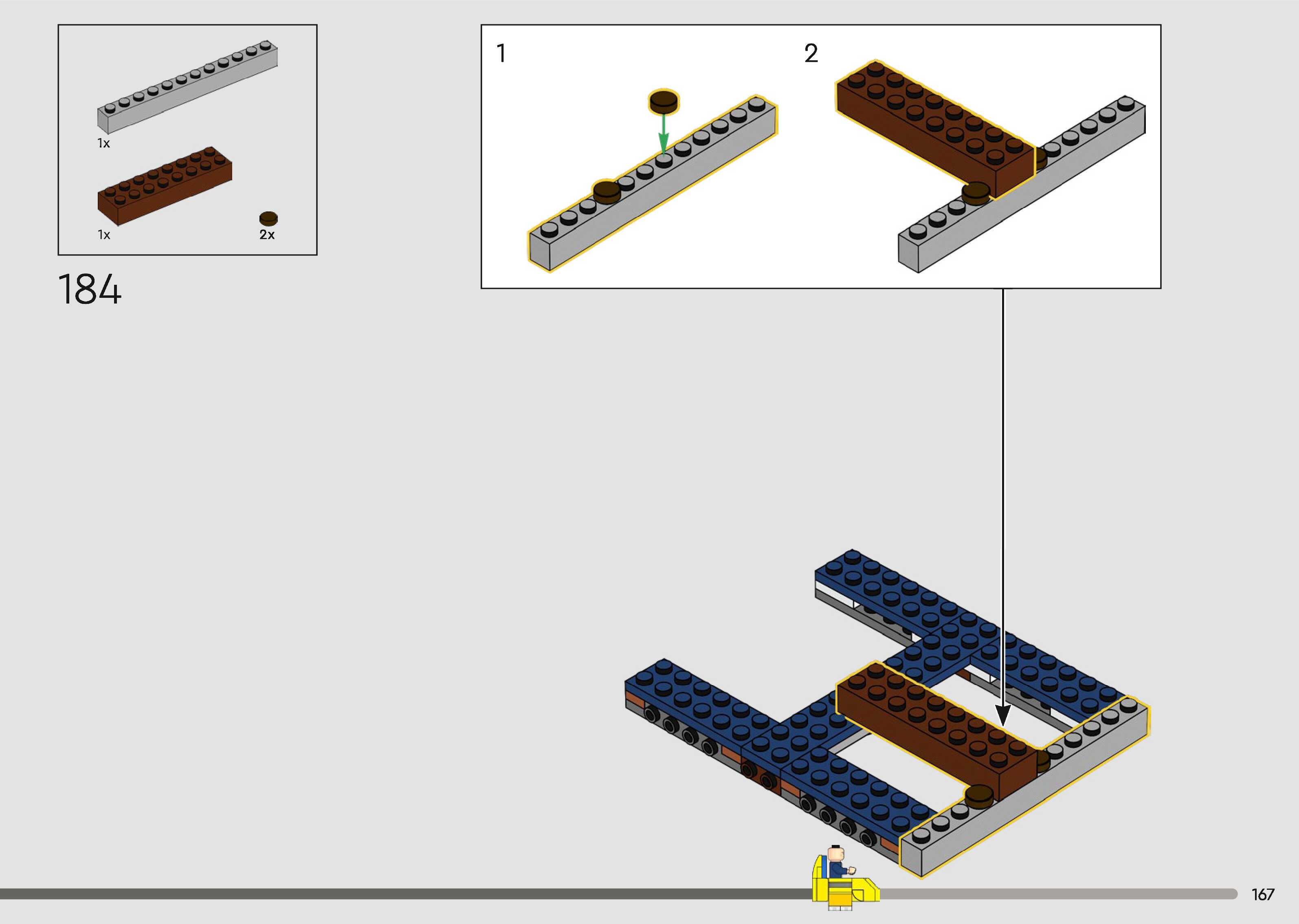 1x

1x

2x

184

1

2

167