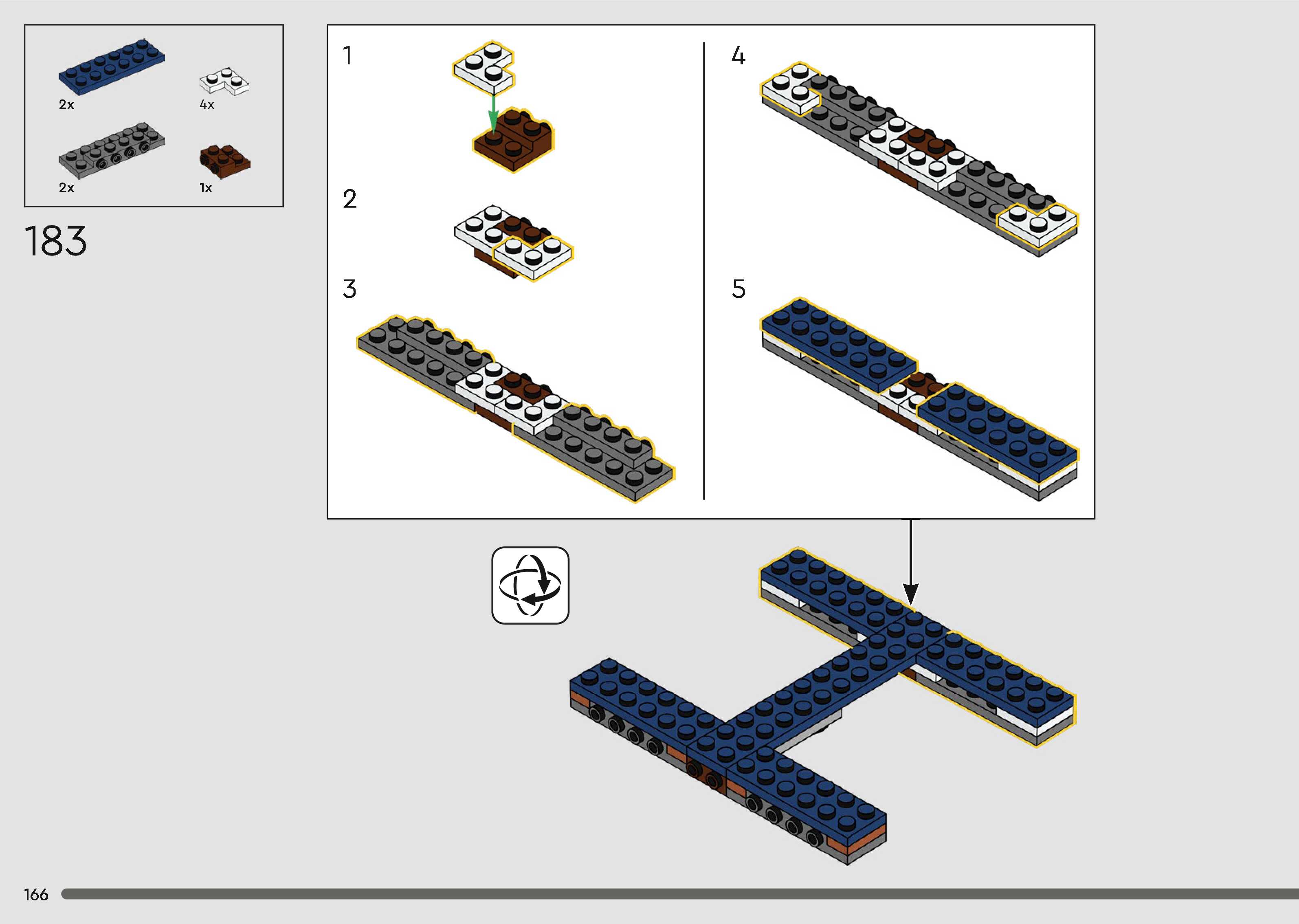 2x
4x
2x
1x

183

1
2
3
4
5

166