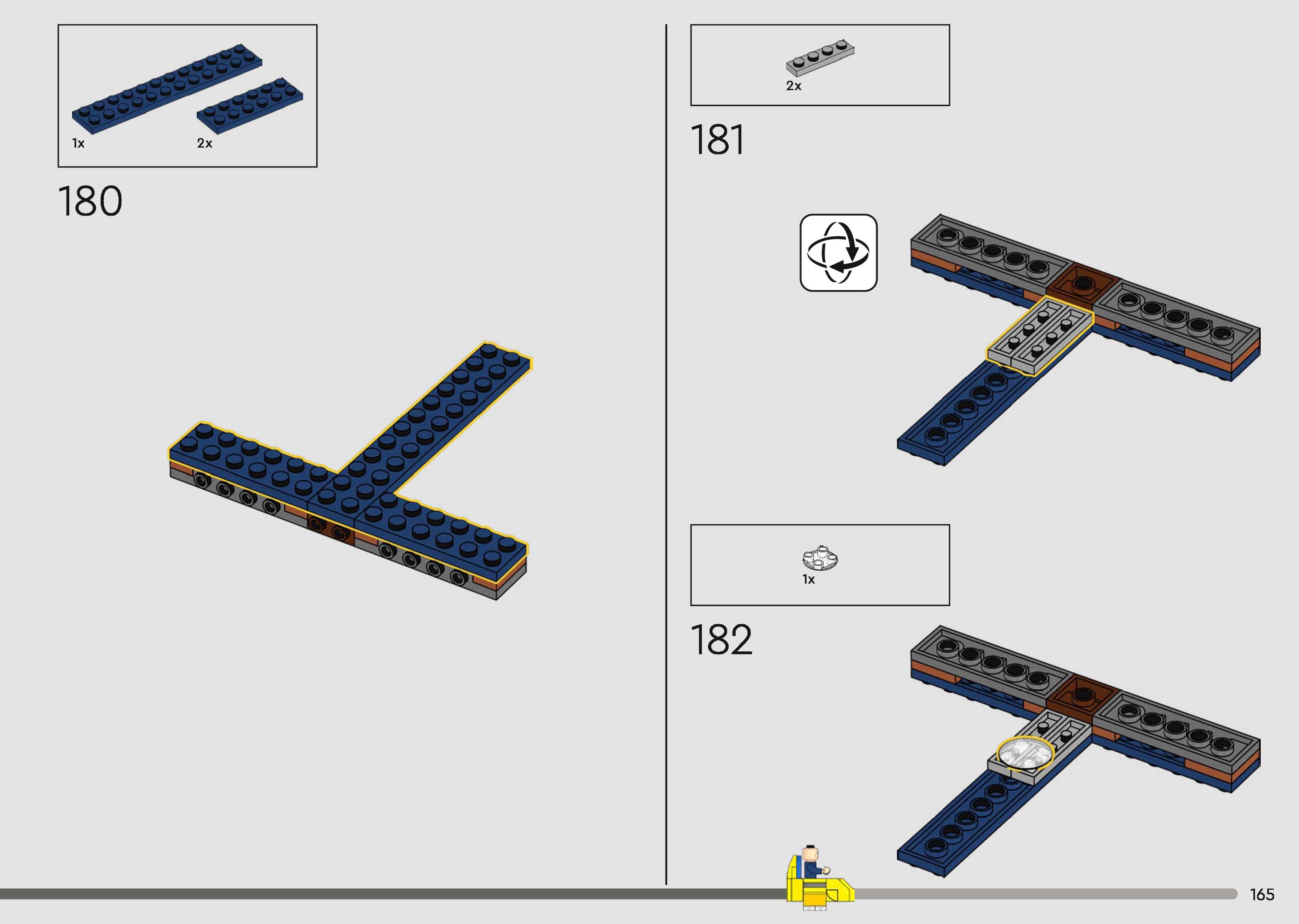 1x

2x

180

2x

181

1x

182

165