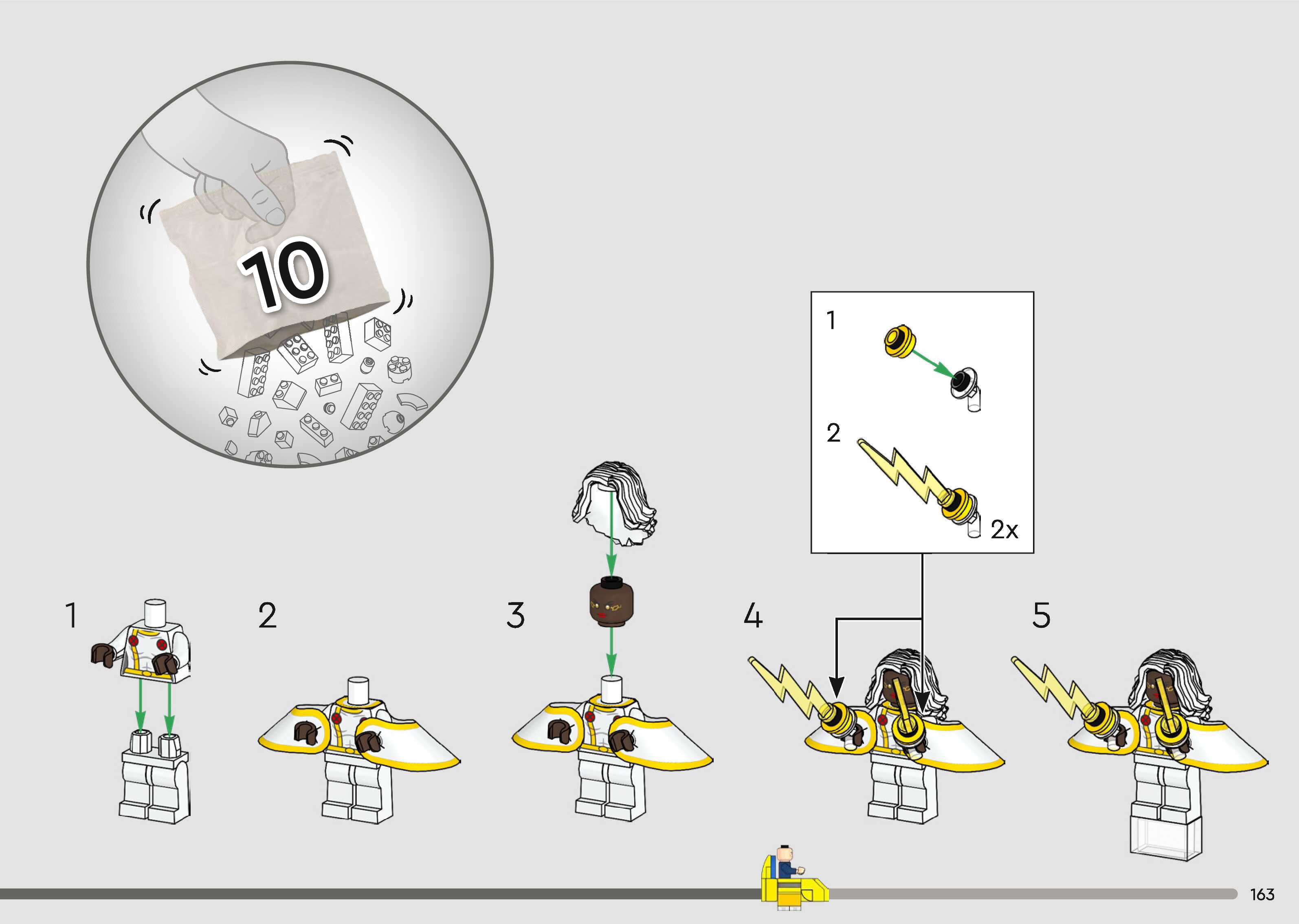 10

1

2

2x

1

2

3

4

5

163