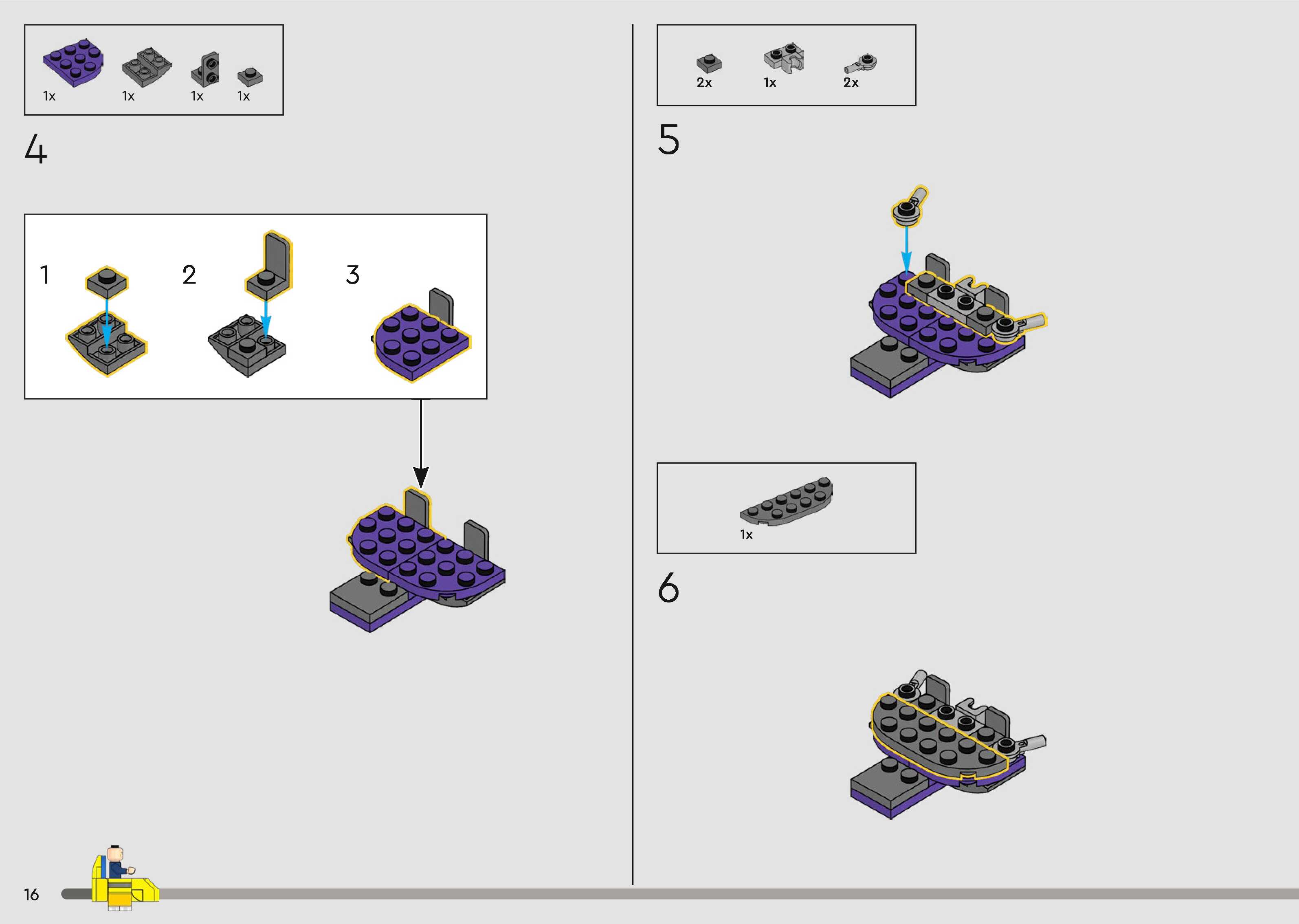 1x 1x 1x 1x

4

1

2

3

2x 1x 2x

5

1x

6

16