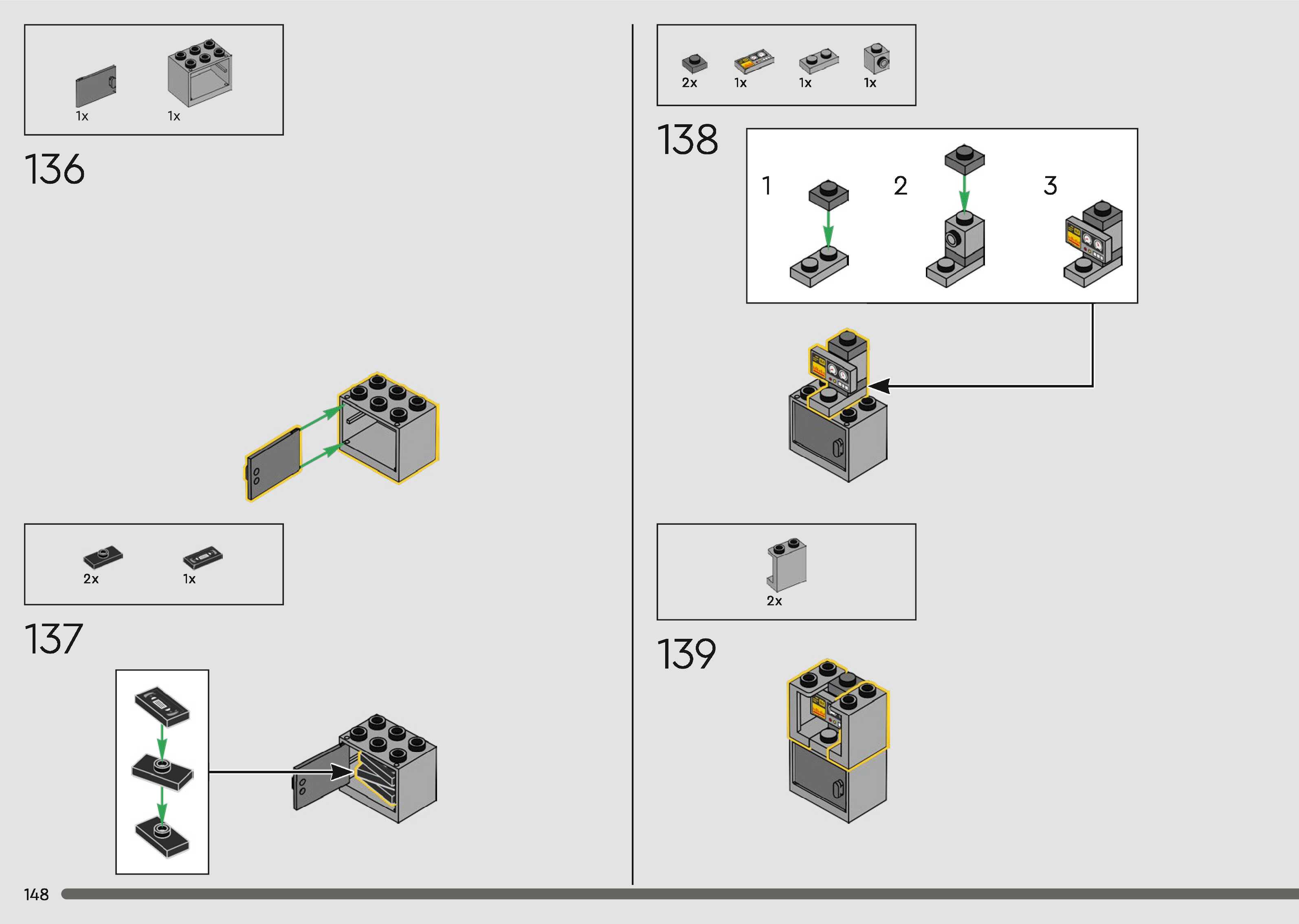 1x 1x

136

2x 1x

137

2x 1x 1x 1x

138

1

2

3

2x

139

148