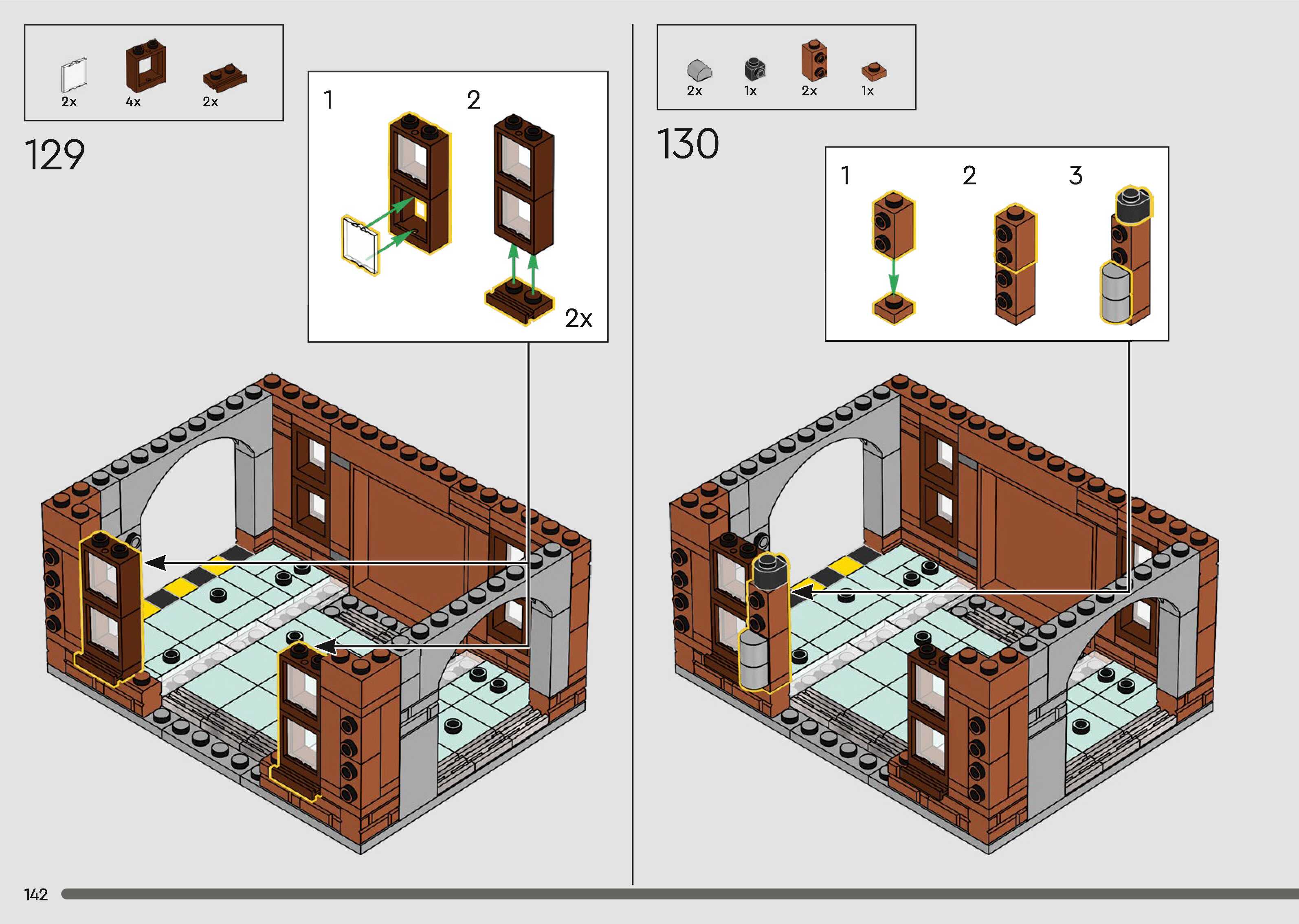 2x 4x 2x

129

1 2

2x

2x 1x 2x 1x

130

1 2 3

142