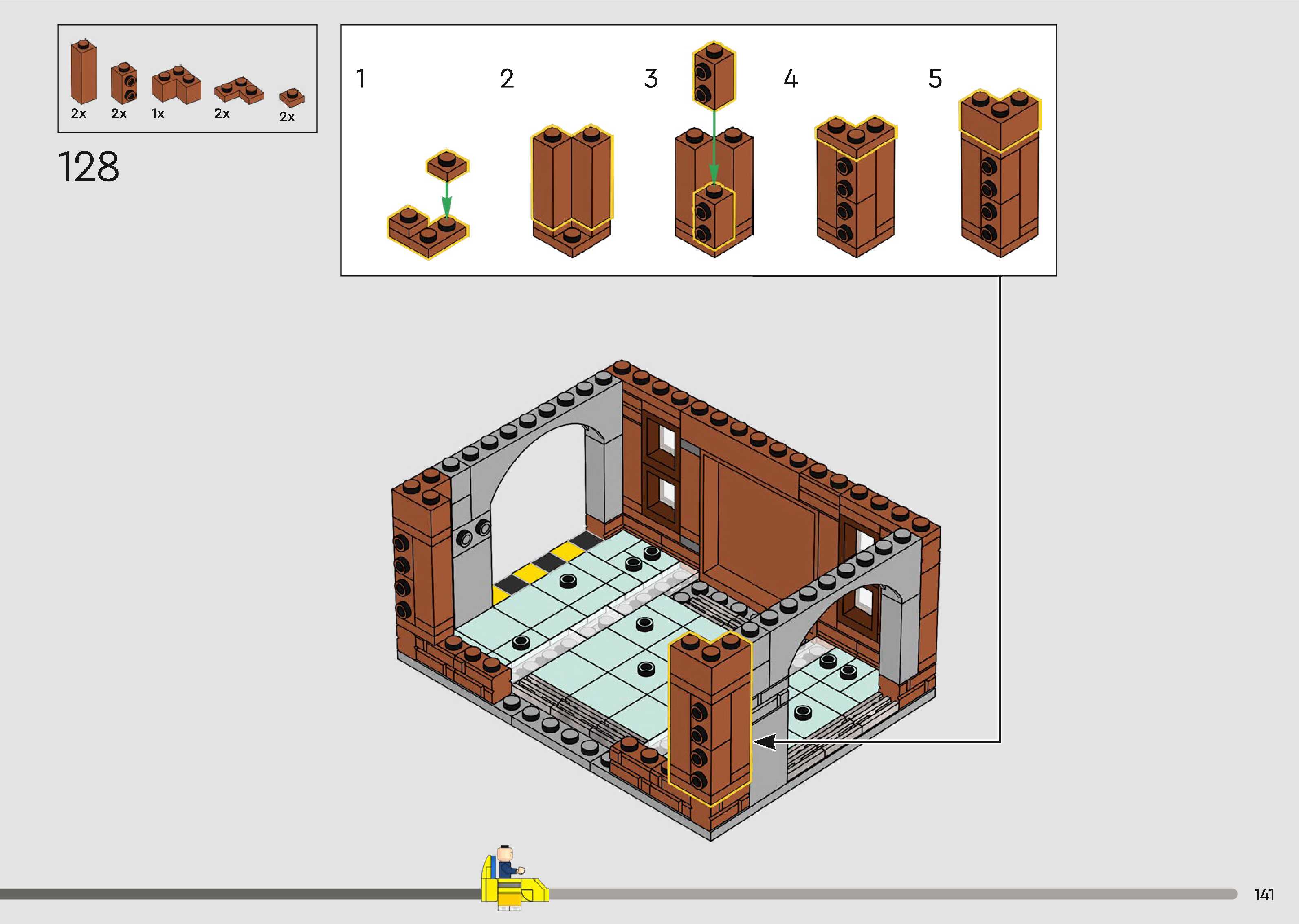 2x 2x 1x 2x 2x

128

1 2 3 4 5

141