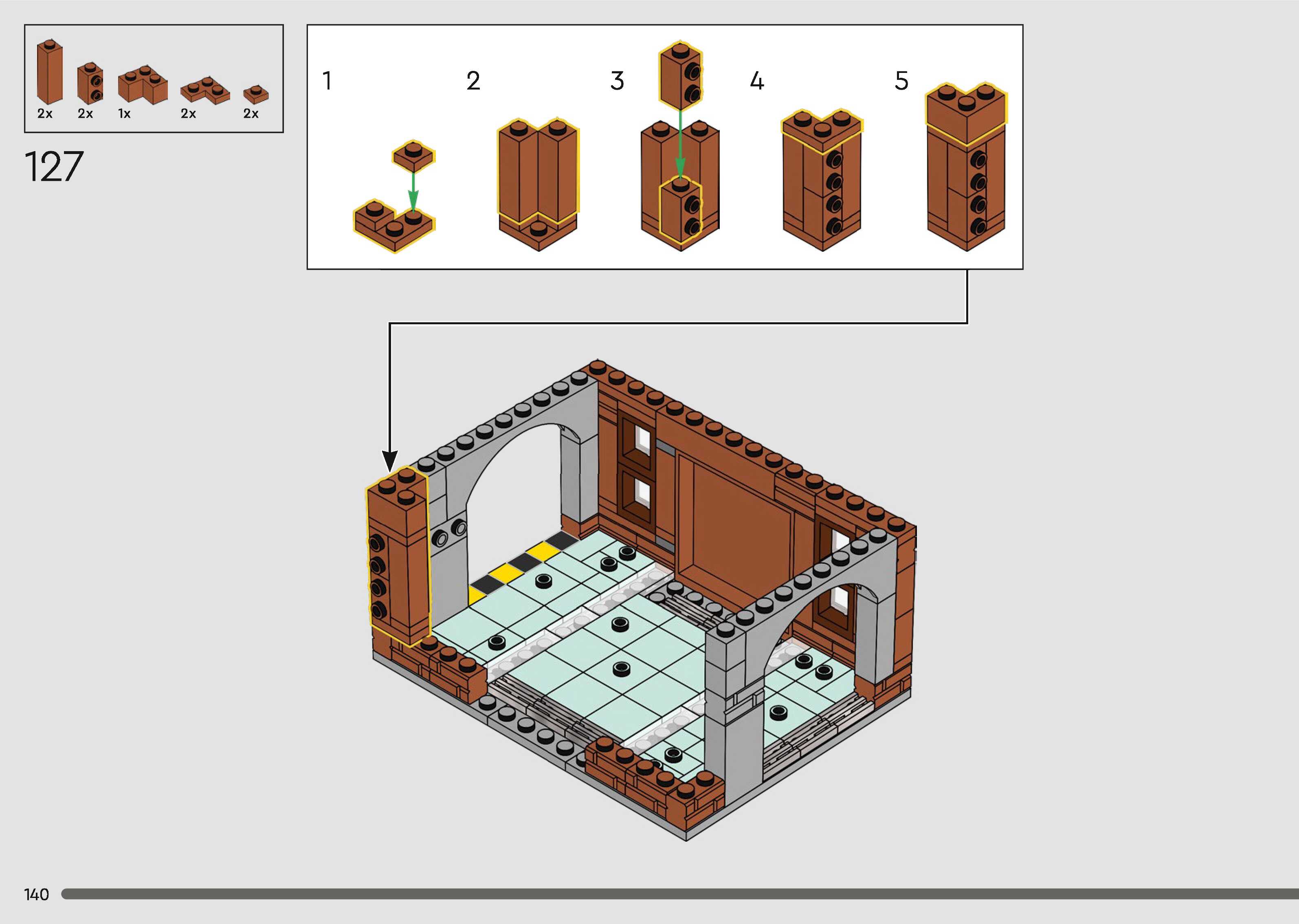 2x 2x 1x 2x 2x

127

1 2 3 4 5

140