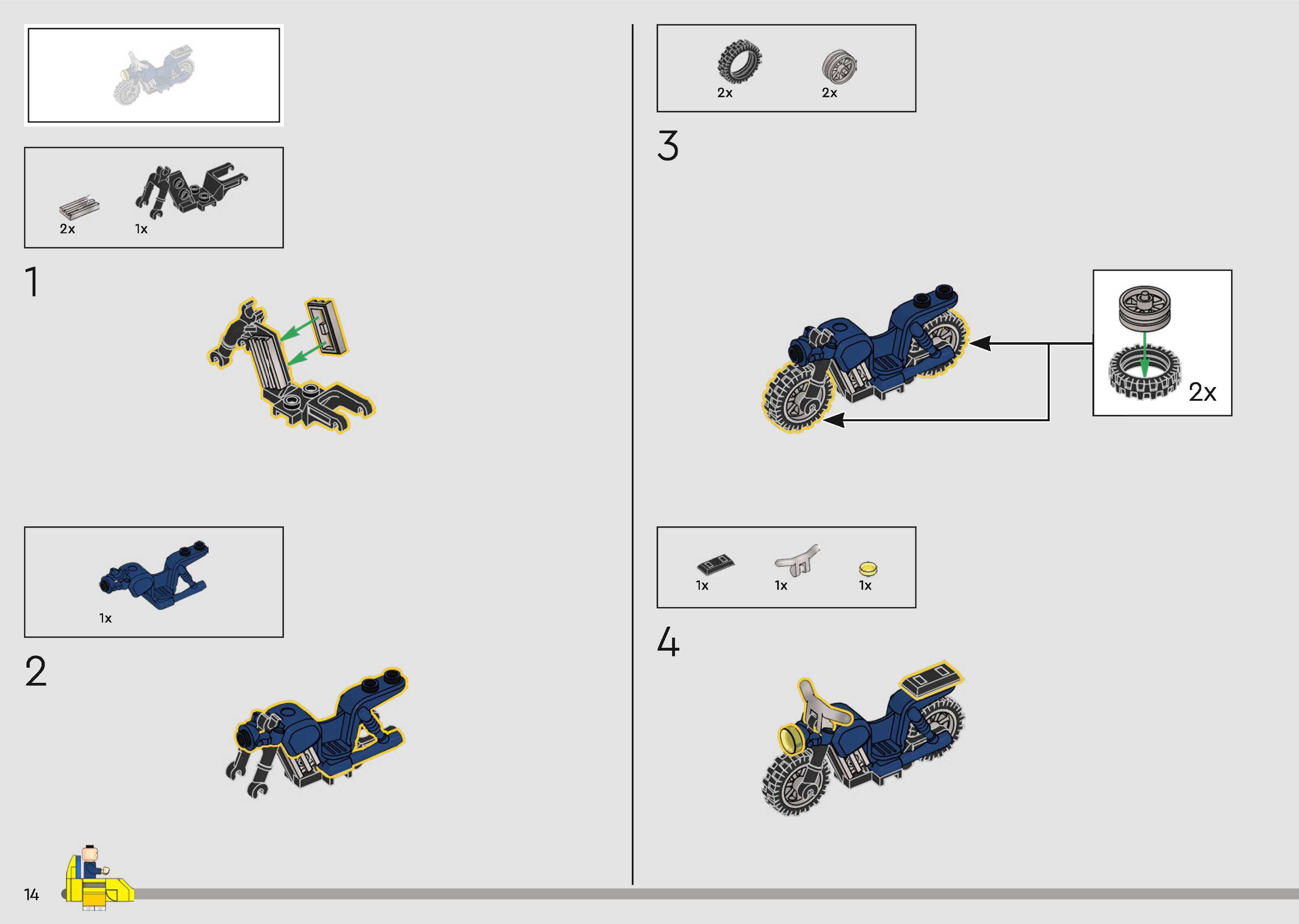 2x
1x

1

1x

2

2x
2x

3

2x

1x
1x
1x

4

14