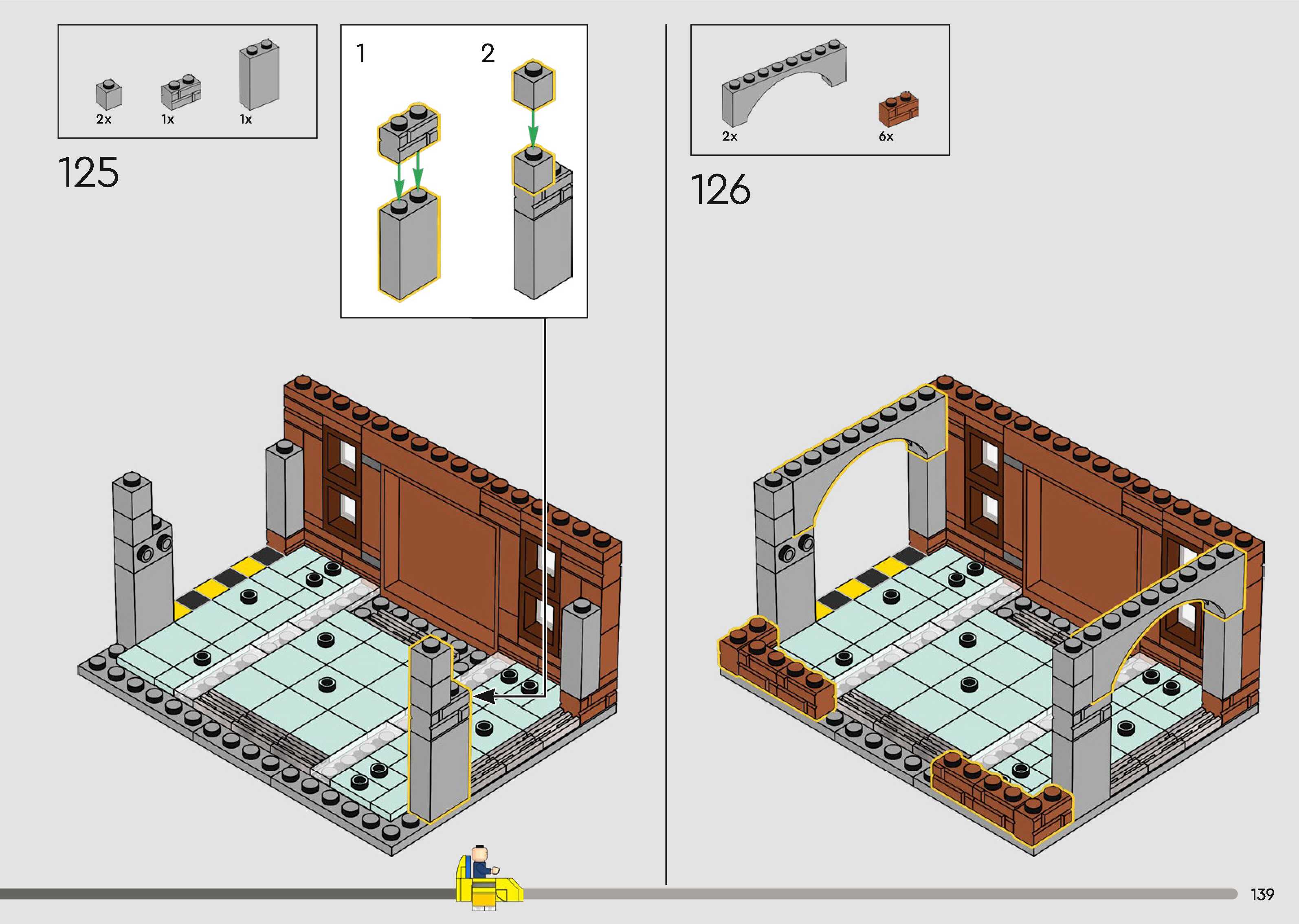 2x
1x
1x

125

1
2

2x
6x

126

139