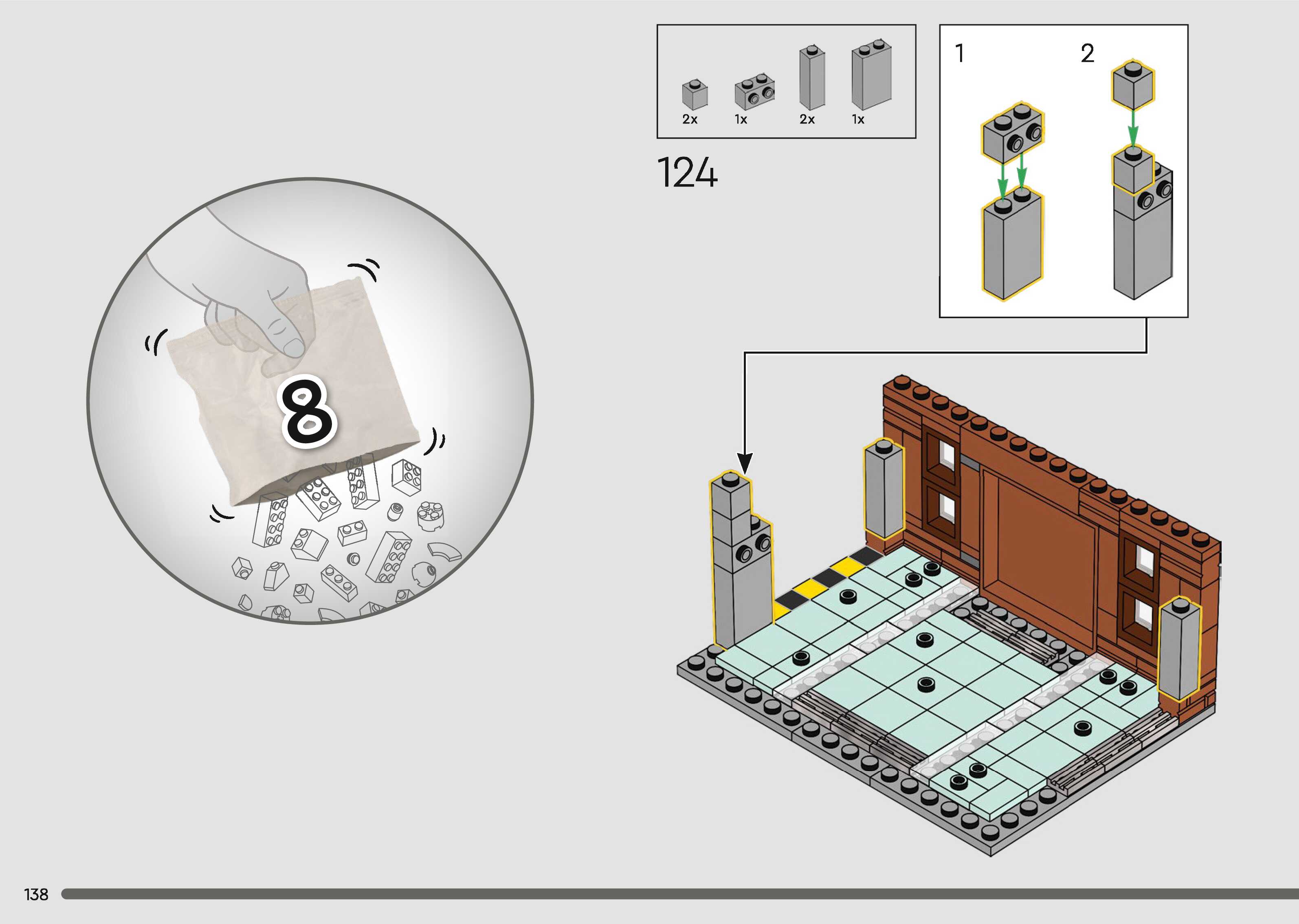 8

2x 1x 2x 1x

124

1 2

138