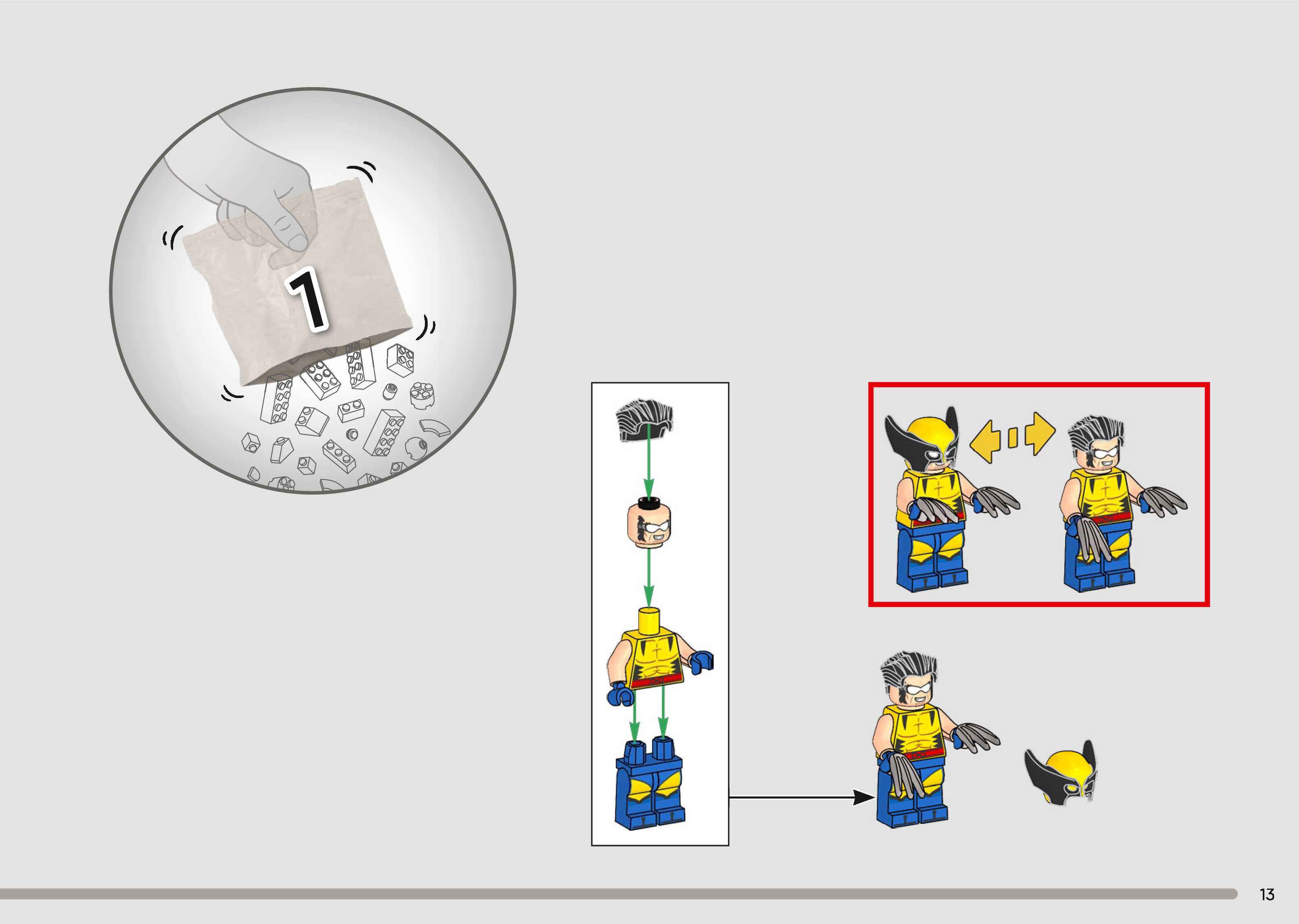 1

13