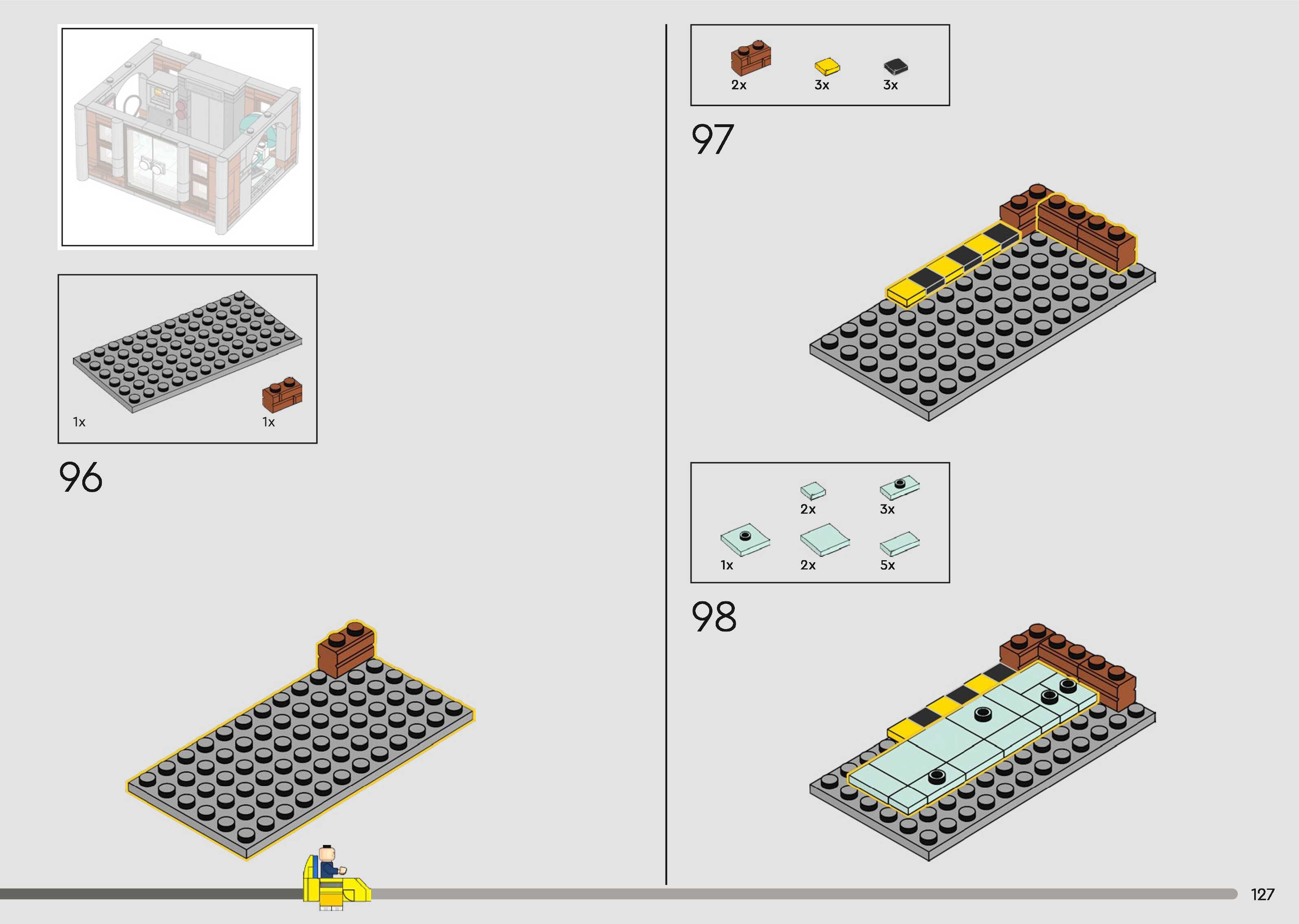 1x

1x

96

2x

3x

3x

97

2x

3x

1x

2x

5x

98

127