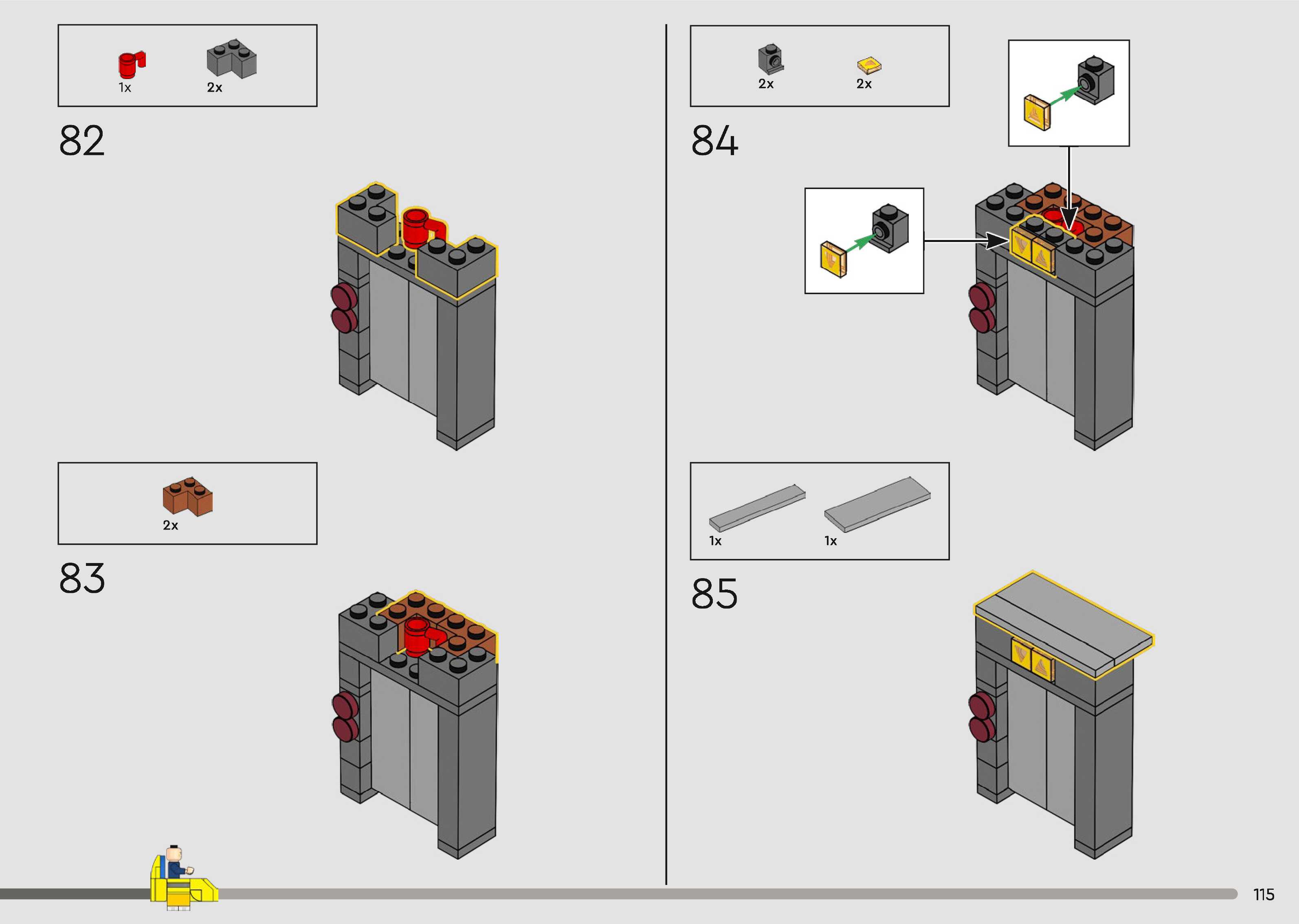 1x 2x

82

2x

83

2x 2x

84

1x 1x

85

115