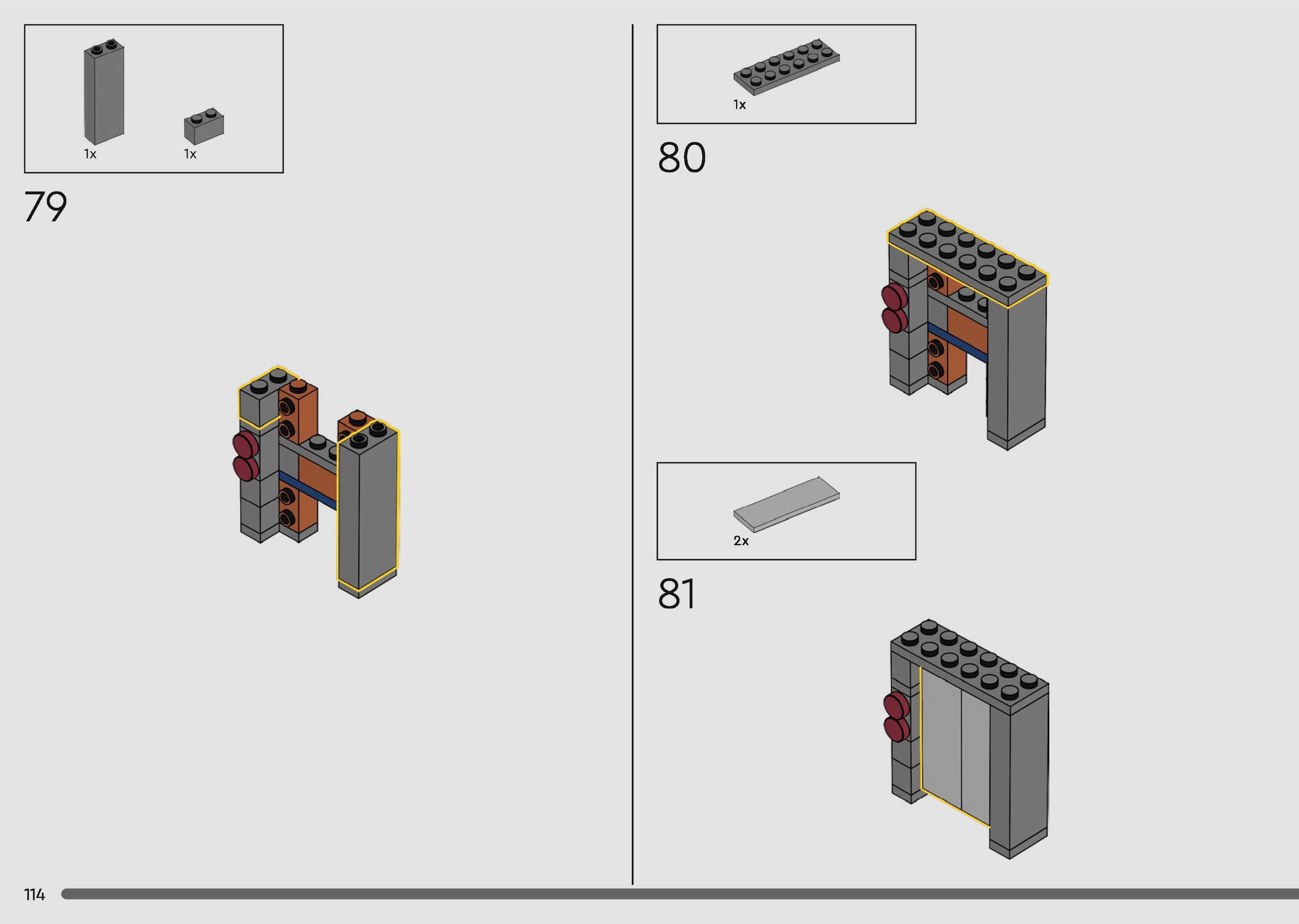 1x 1x

79

1x

80

2x

81

114