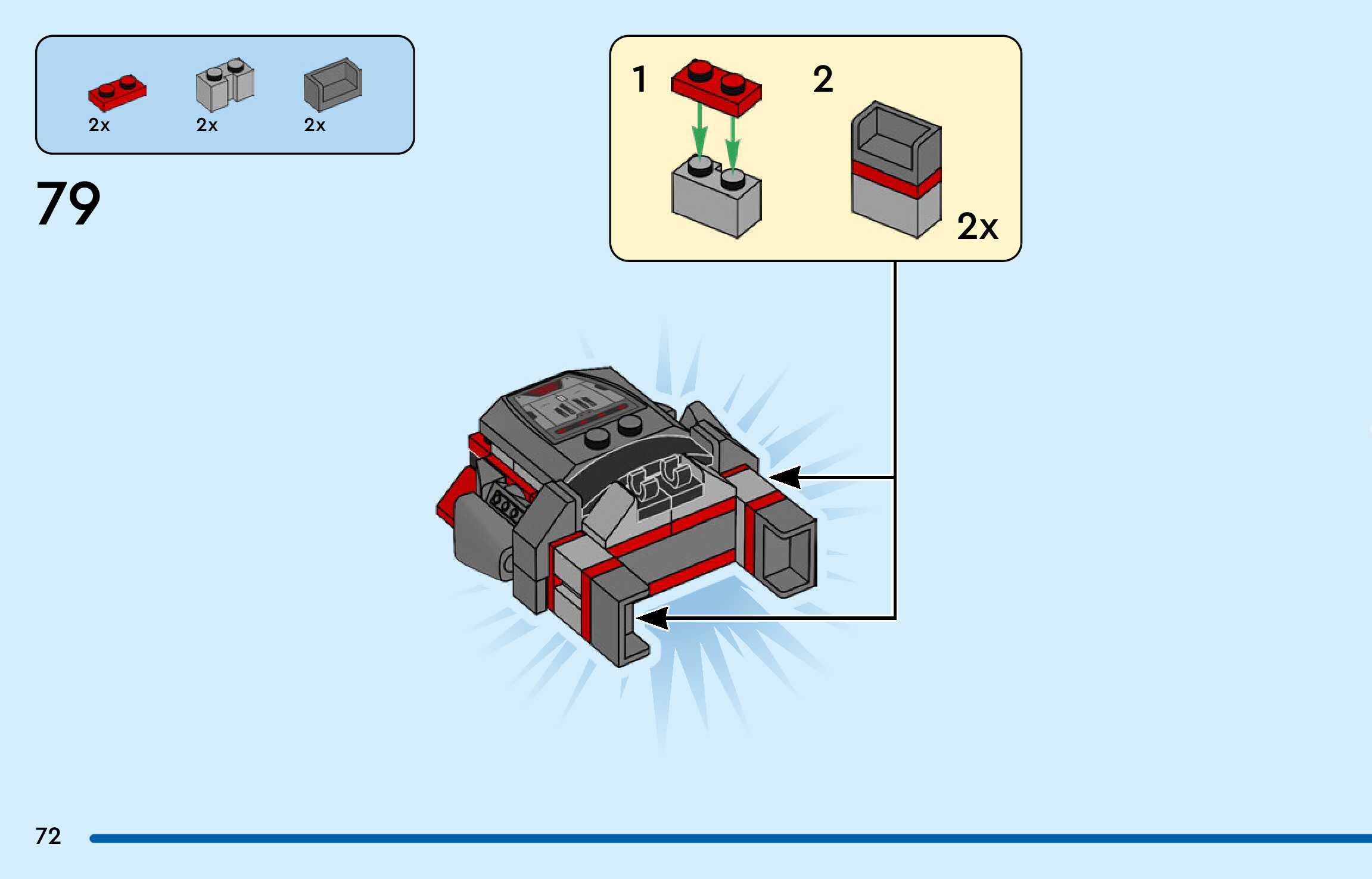 2x 2x 2x

79

1

2

2x

72