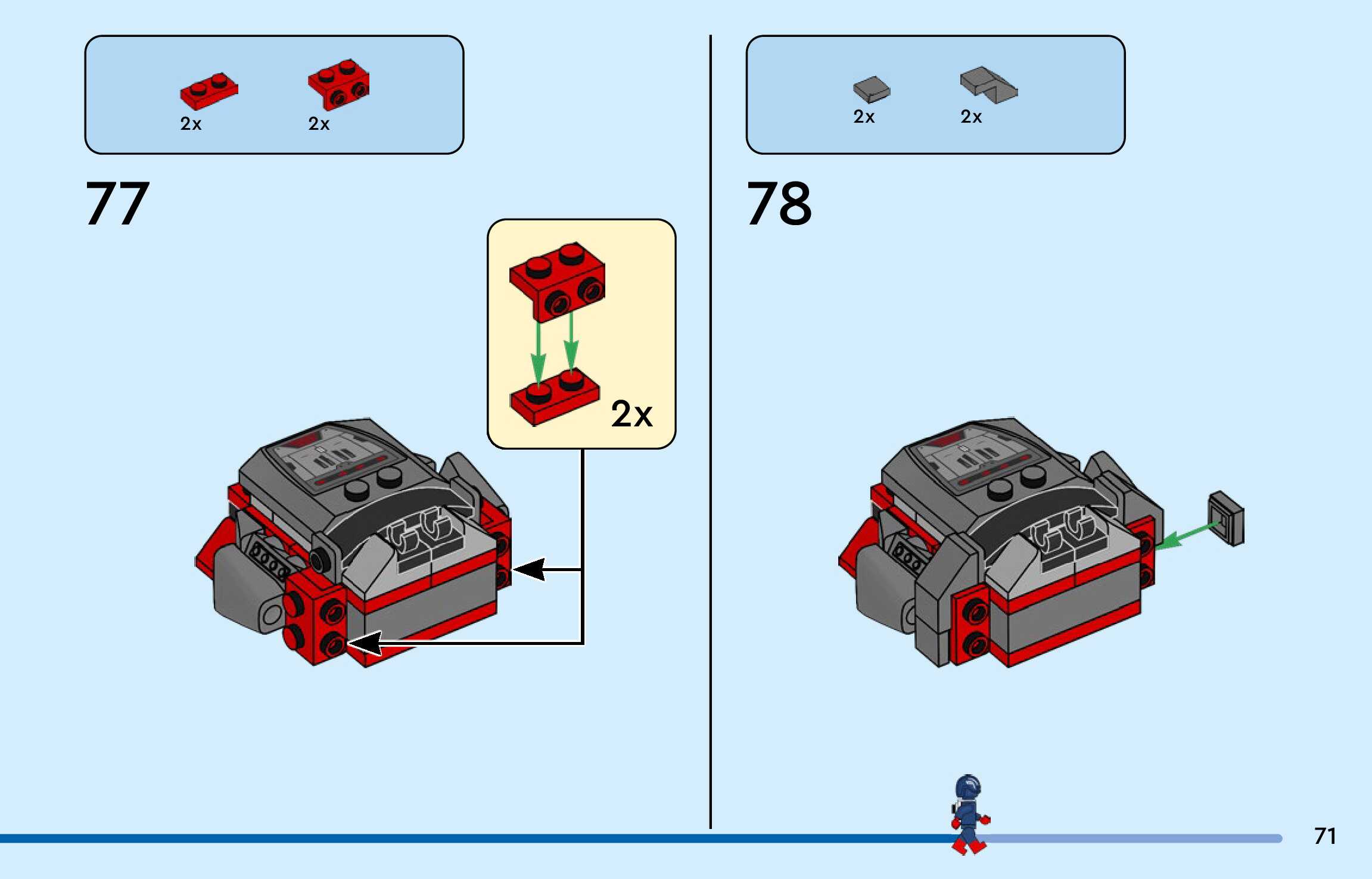 2x 2x

77

2x

2x 2x

78

71