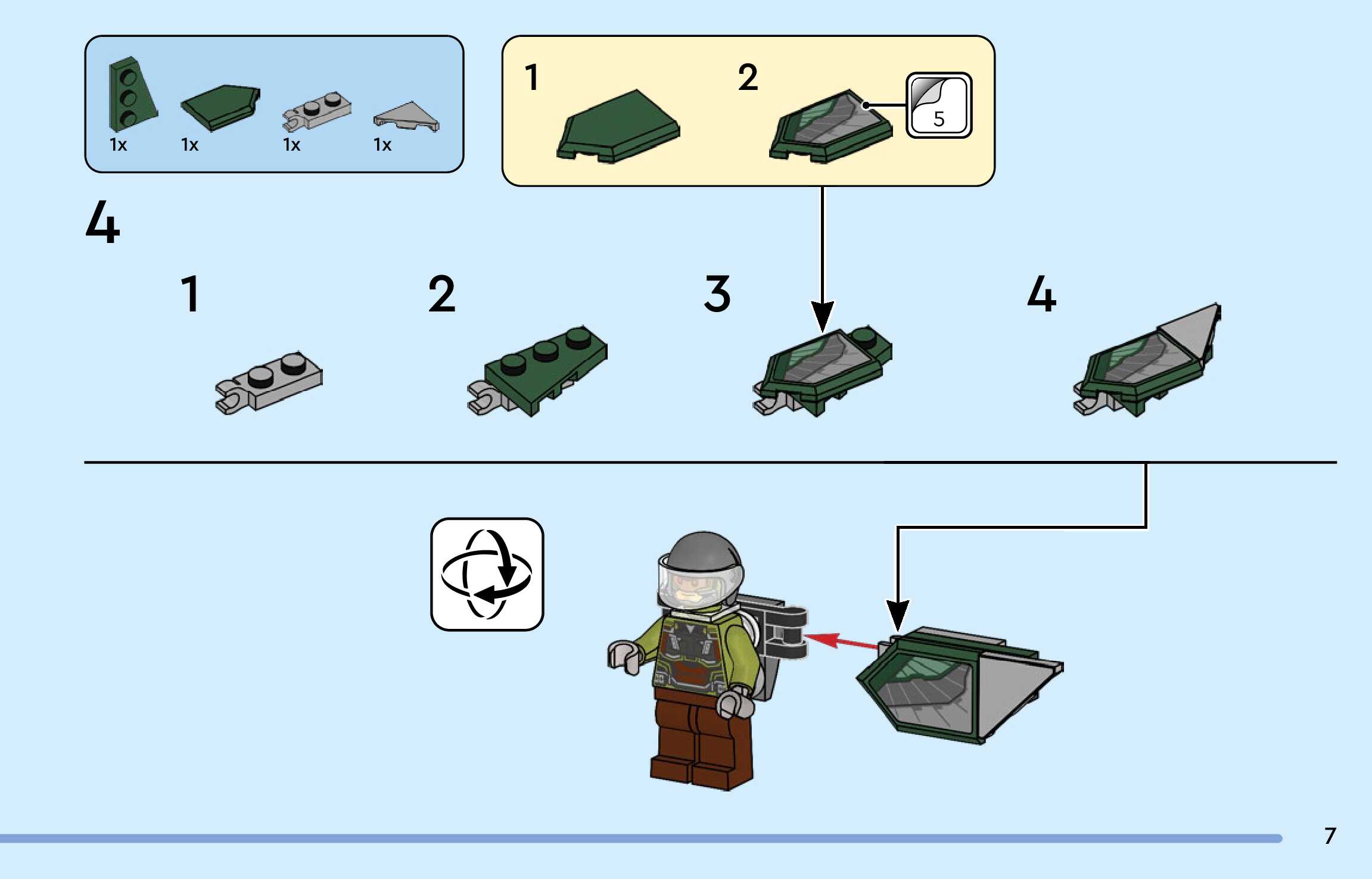 1x 1x 1x 1x

1 2 5

4

1 2 3 4

7