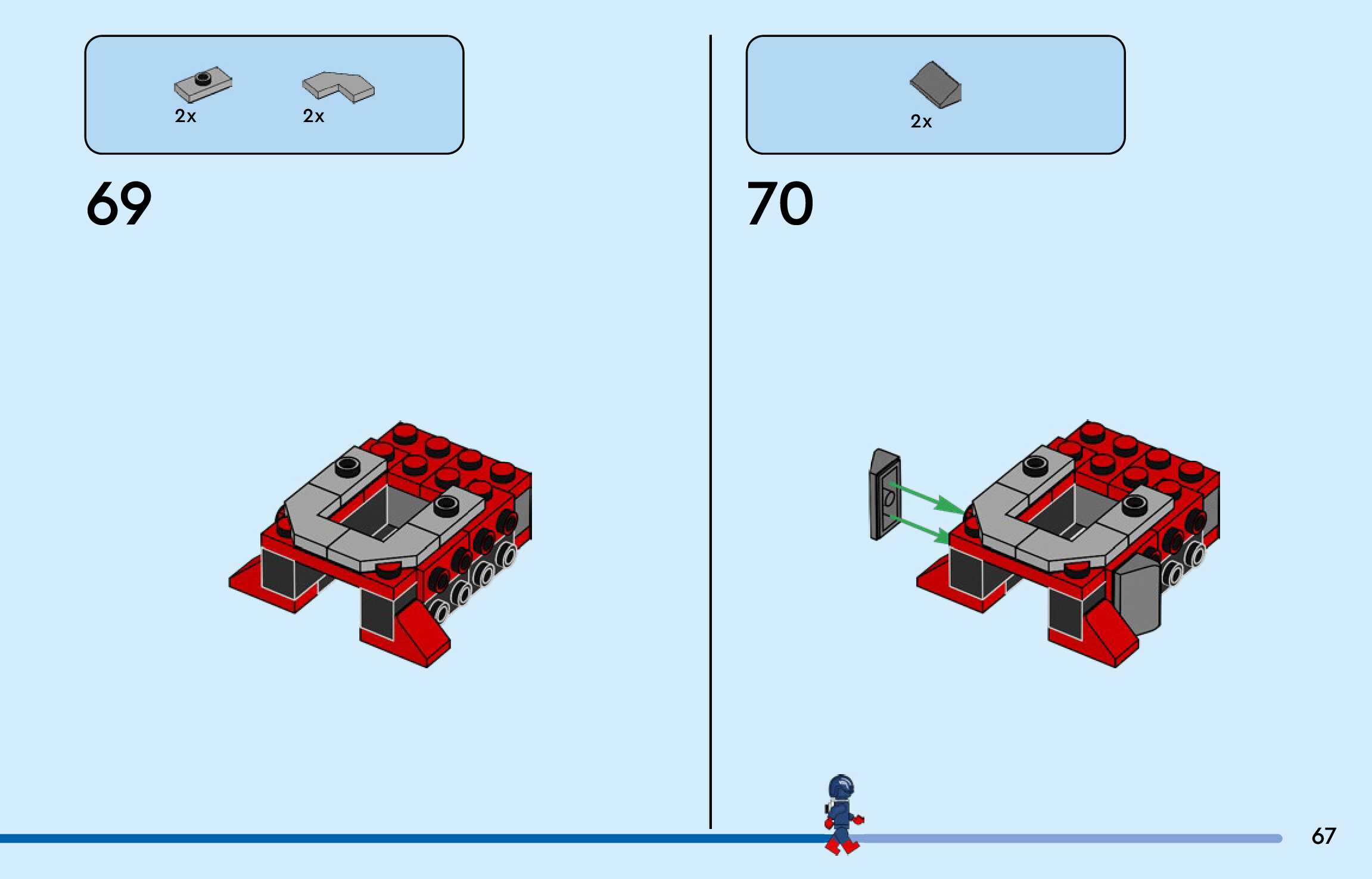 2x
2x

69

2x

70

67