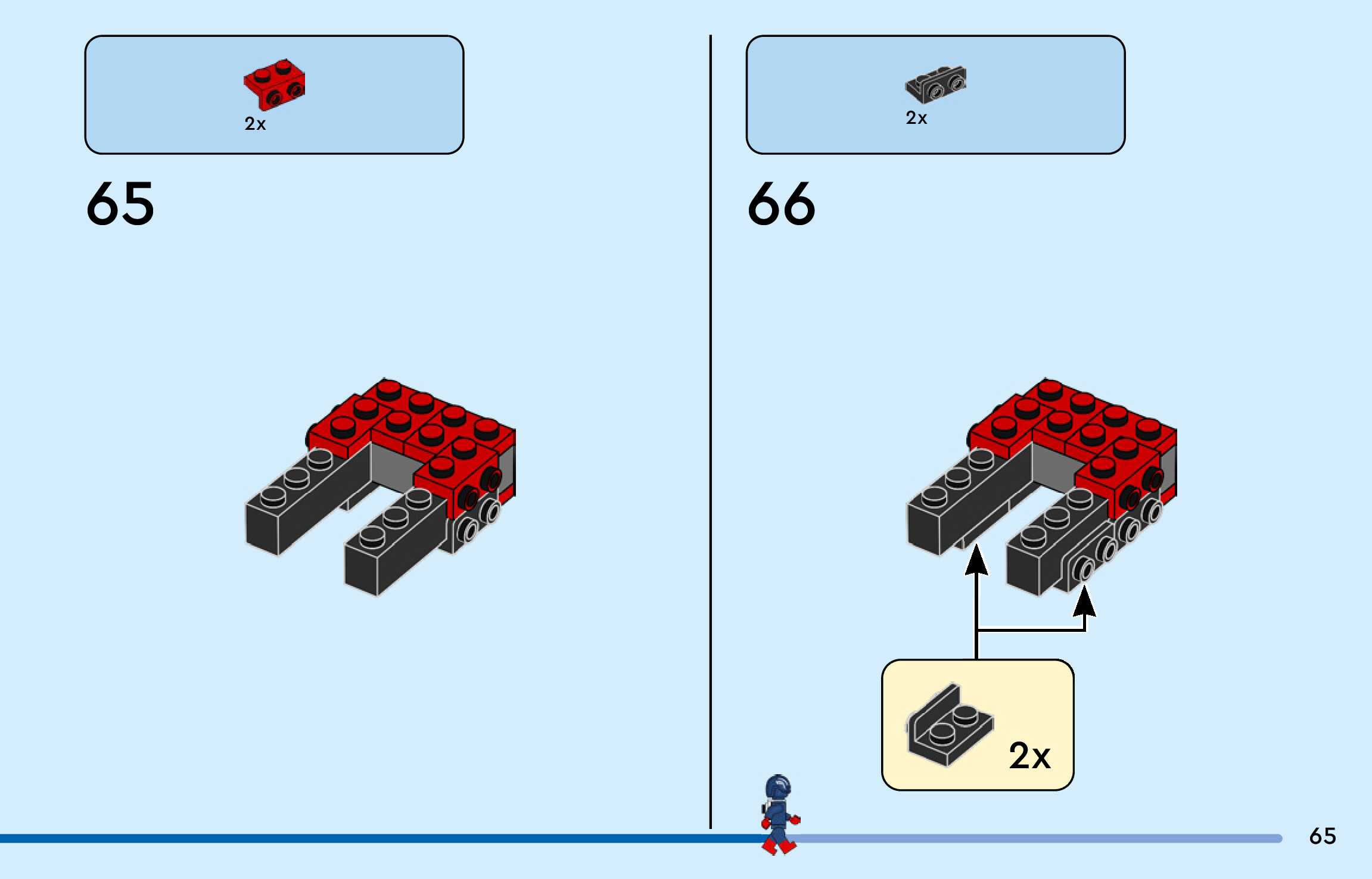 2x

65

2x

66

2x

65