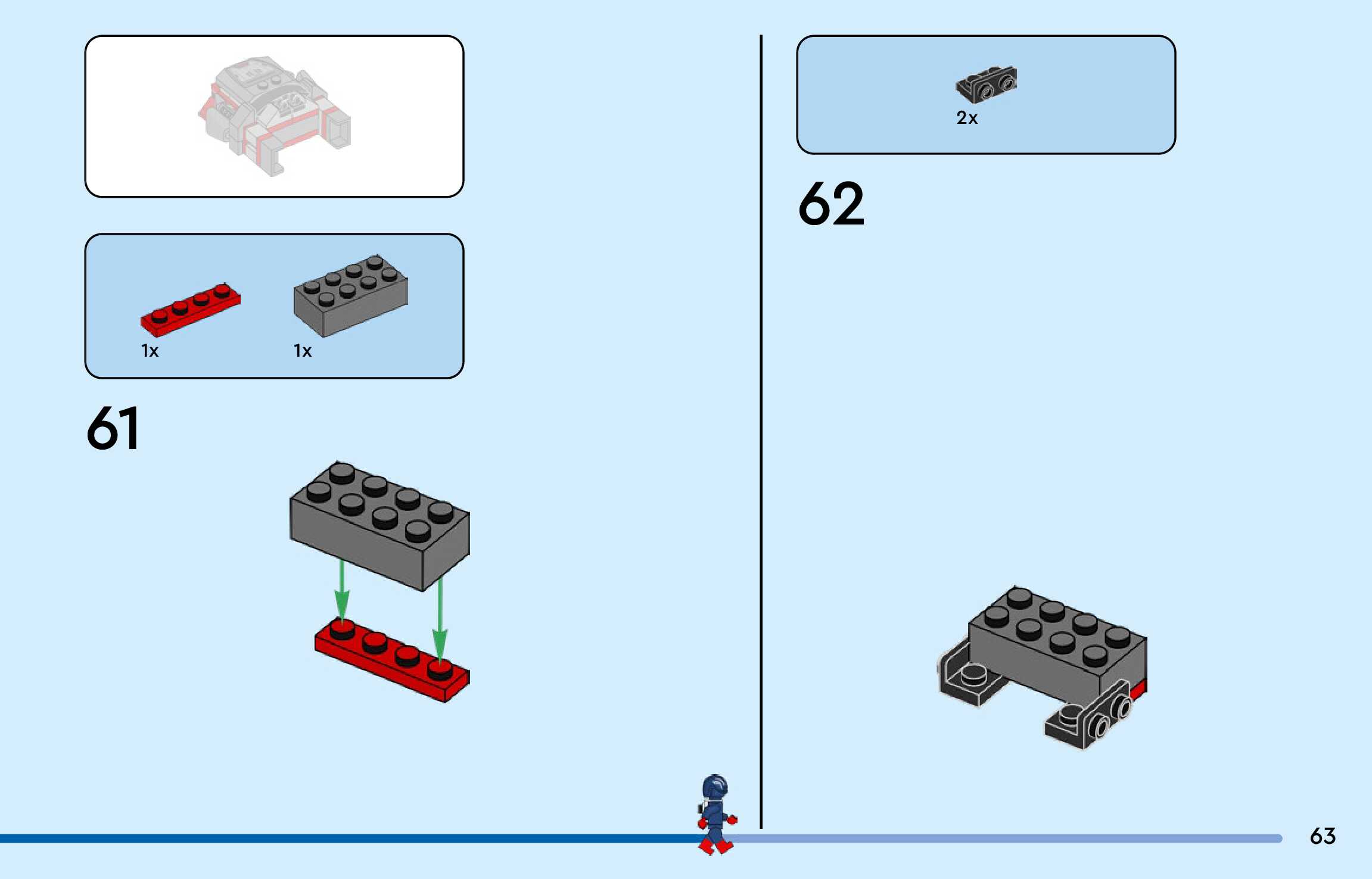 1x

1x

61

2x

62

63