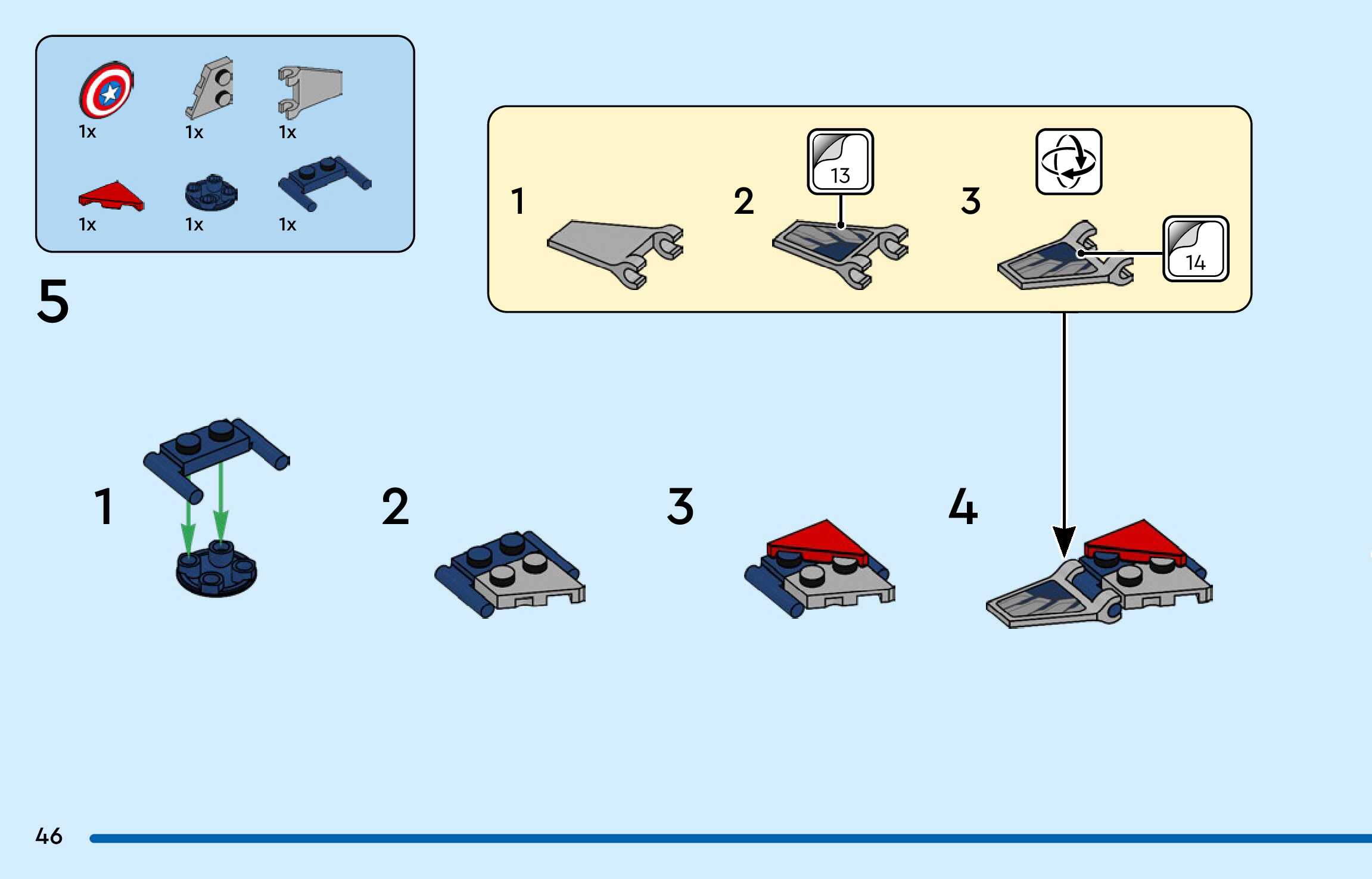 1x 1x 1x

1x 1x 1x

5

1

2

13

3

14

1

2

3

4

46