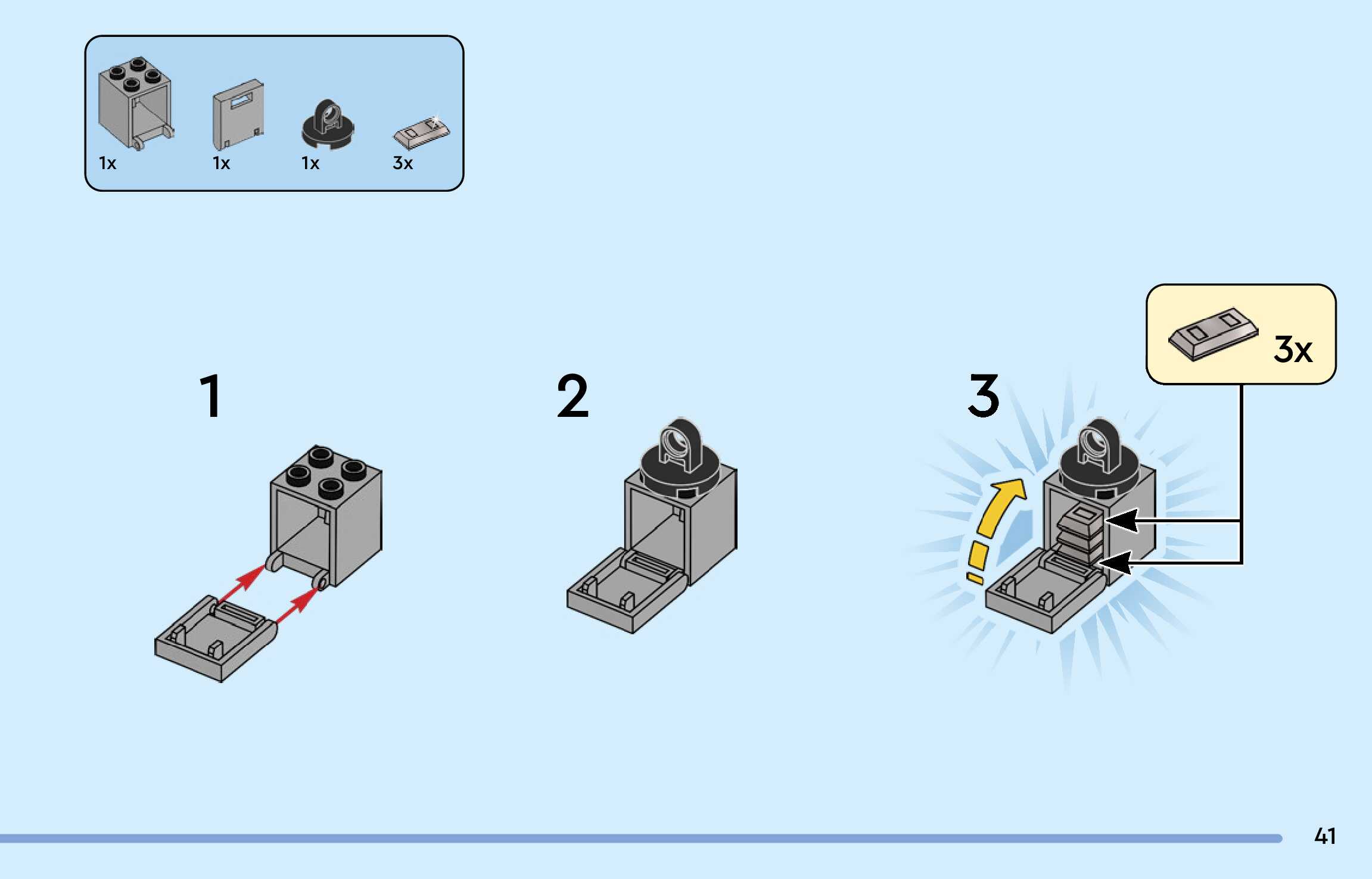 1x 1x 1x 3x

1

2

3

3x

41