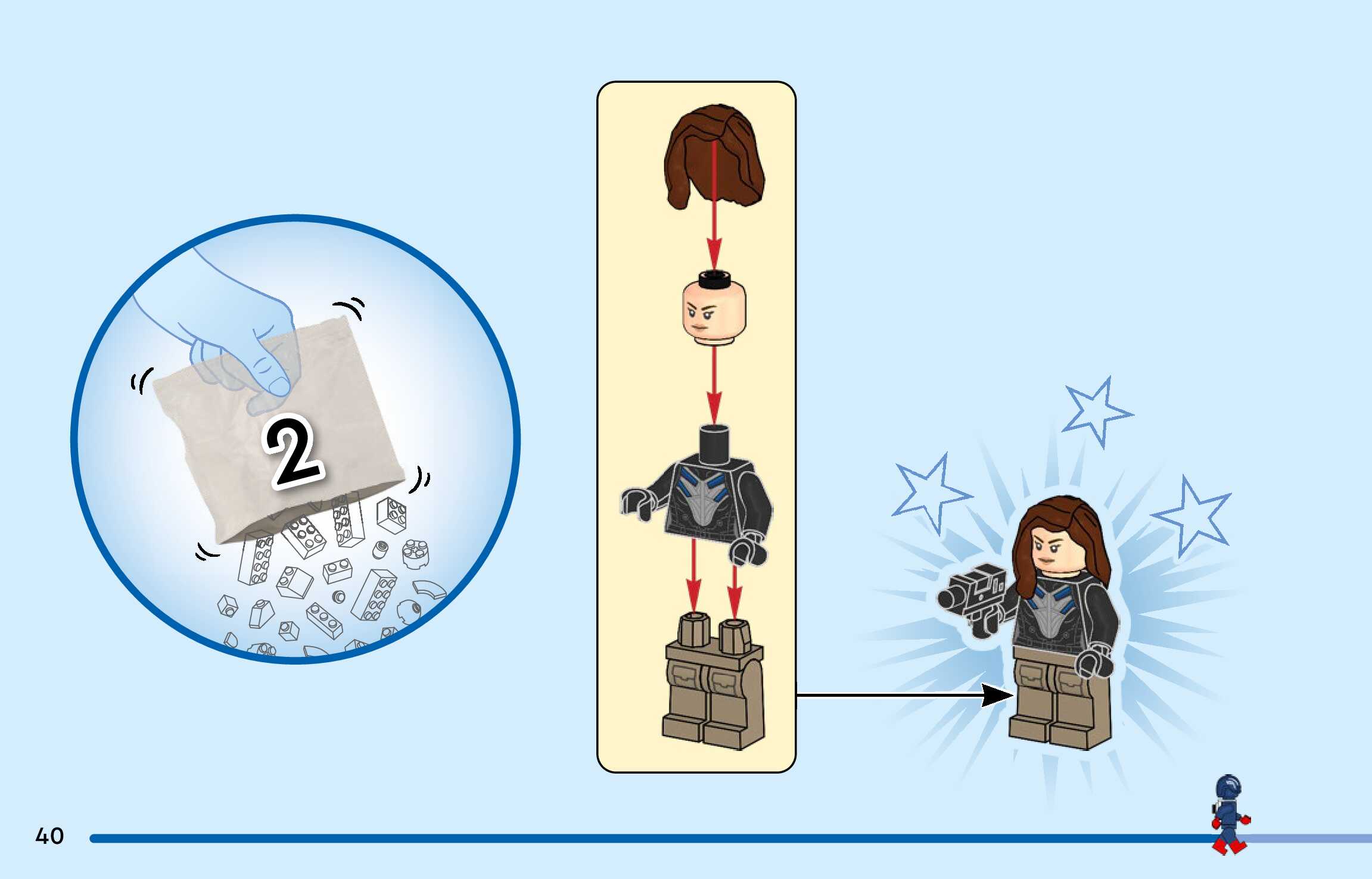 2

40