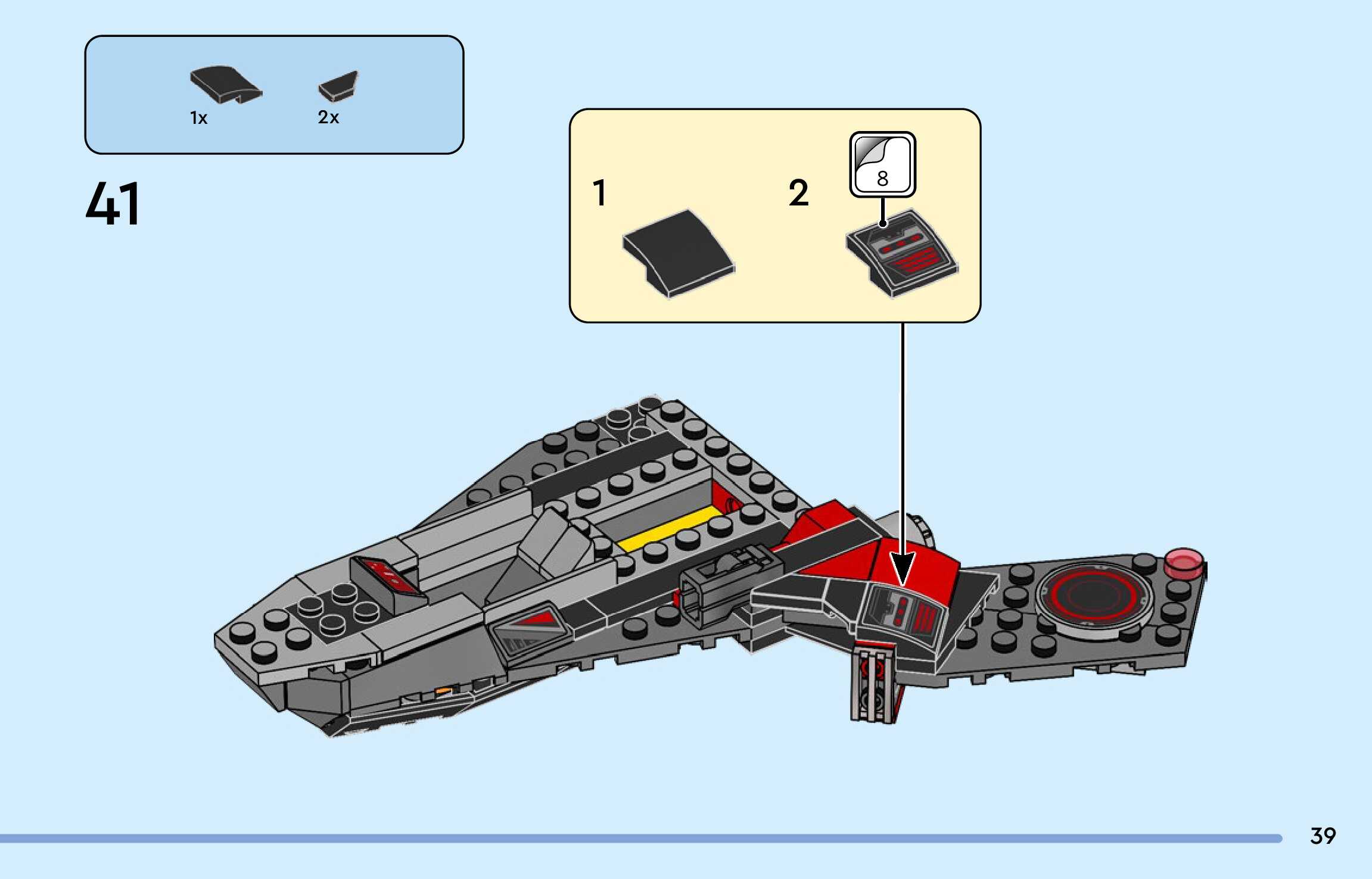 1x
2x

41

1
2
8

39